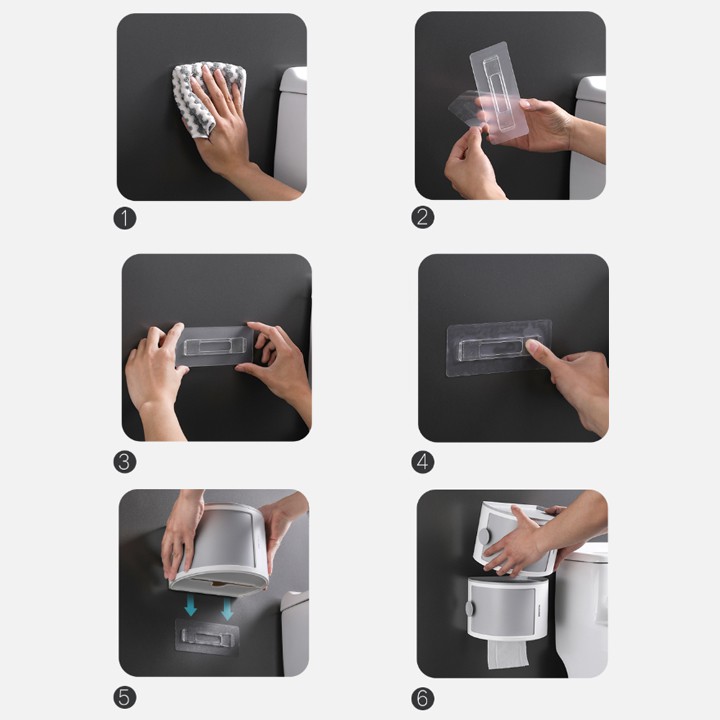 1

2

3

4

5

6