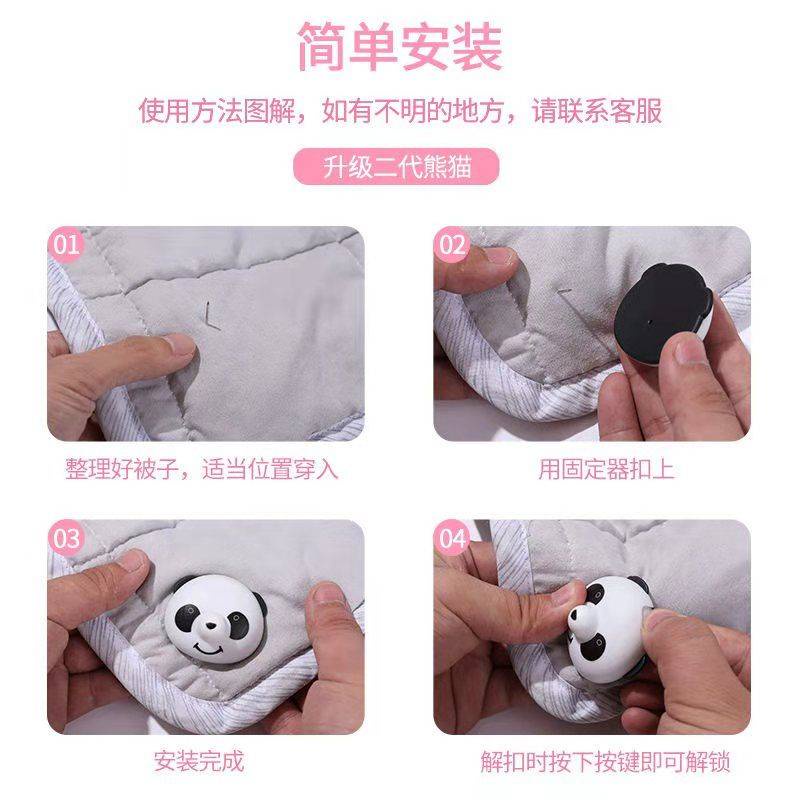 简单安装

使用方法图解，如有不明的地方，请联系客服

升级二代熊猫

01

整理好被子，适当位置穿入

02

用固定器扣上

03

安装完成

04

解扣时按下按键即可解锁