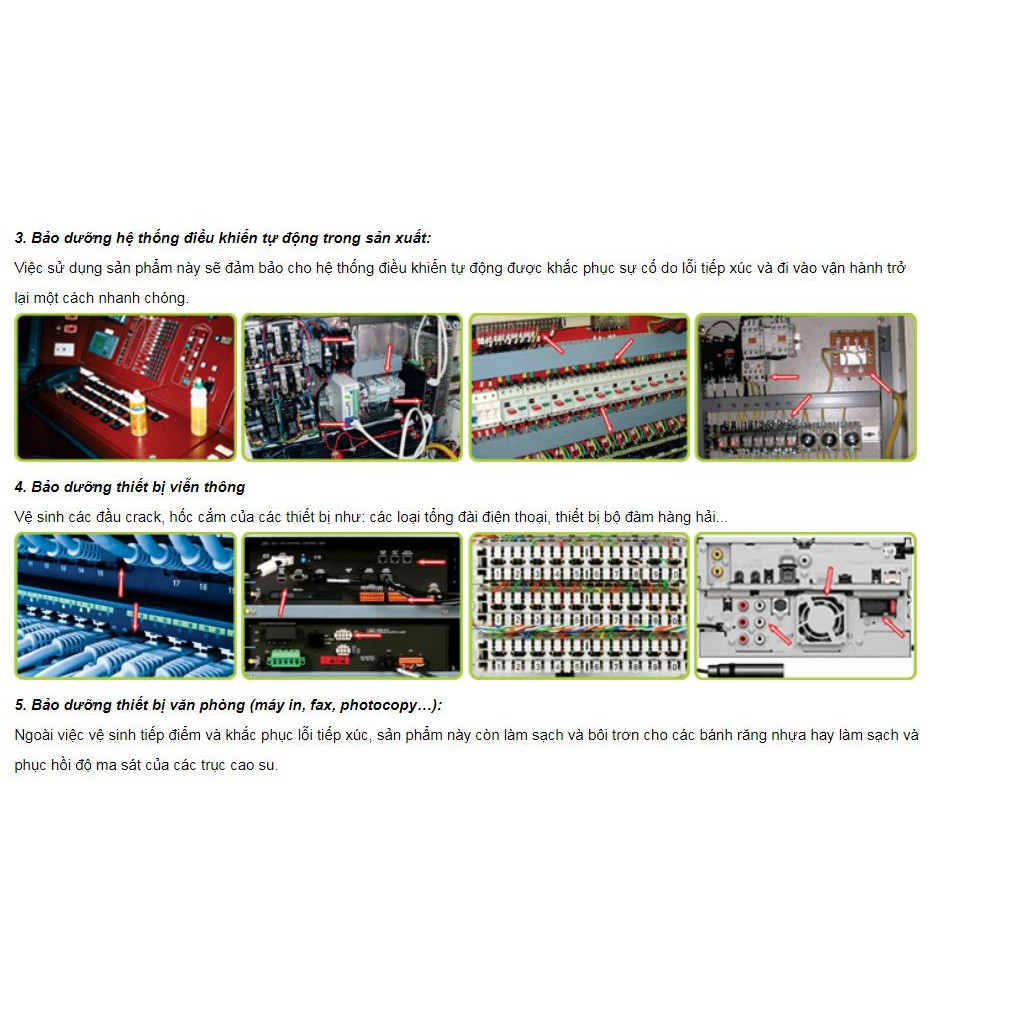 3. Bảo dưỡng hệ thống điều khiển tự động trong sản xuất:

Việc sử dụng sản phẩm này sẽ đảm bảo cho hệ thống điều khiển tự động được khắc phục sự cố do lỗi tiếp xúc và đi vào vận hành trở lại một cách nhanh chóng.

4. Bảo dưỡng thiết bị viễn thông

Vệ sinh các đầu crack, hốc cắm của các thiết bị như: các loại tổng đài điện thoại, thiết bị bộ đàm hàng hải...

5. Bảo dưỡng thiết bị văn phòng (máy in, fax, photocopy...):

Ngoài việc vệ sinh tiếp điểm và khắc phục lỗi tiếp xúc, sản phẩm này còn làm sạch và bôi trơn cho các bánh răng nhựa hay làm sạch và phục hồi độ ma sát của các trục cao su.