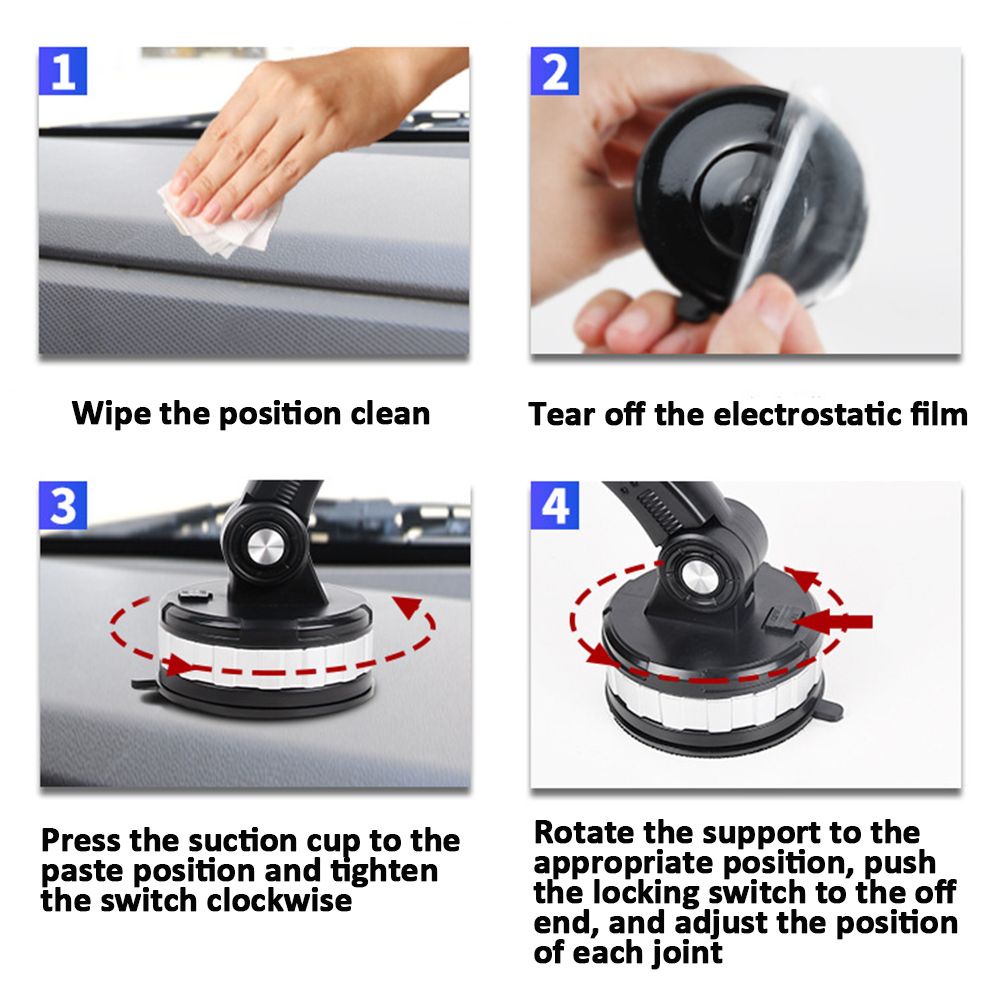 1

Wipe the position clean

2

Tear off the electrostatic film

3

Press the suction cup to the paste position and tighten the switch clockwise

4

Rotate the support to the appropriate position, push the locking switch to the off end, and adjust the position of each joint