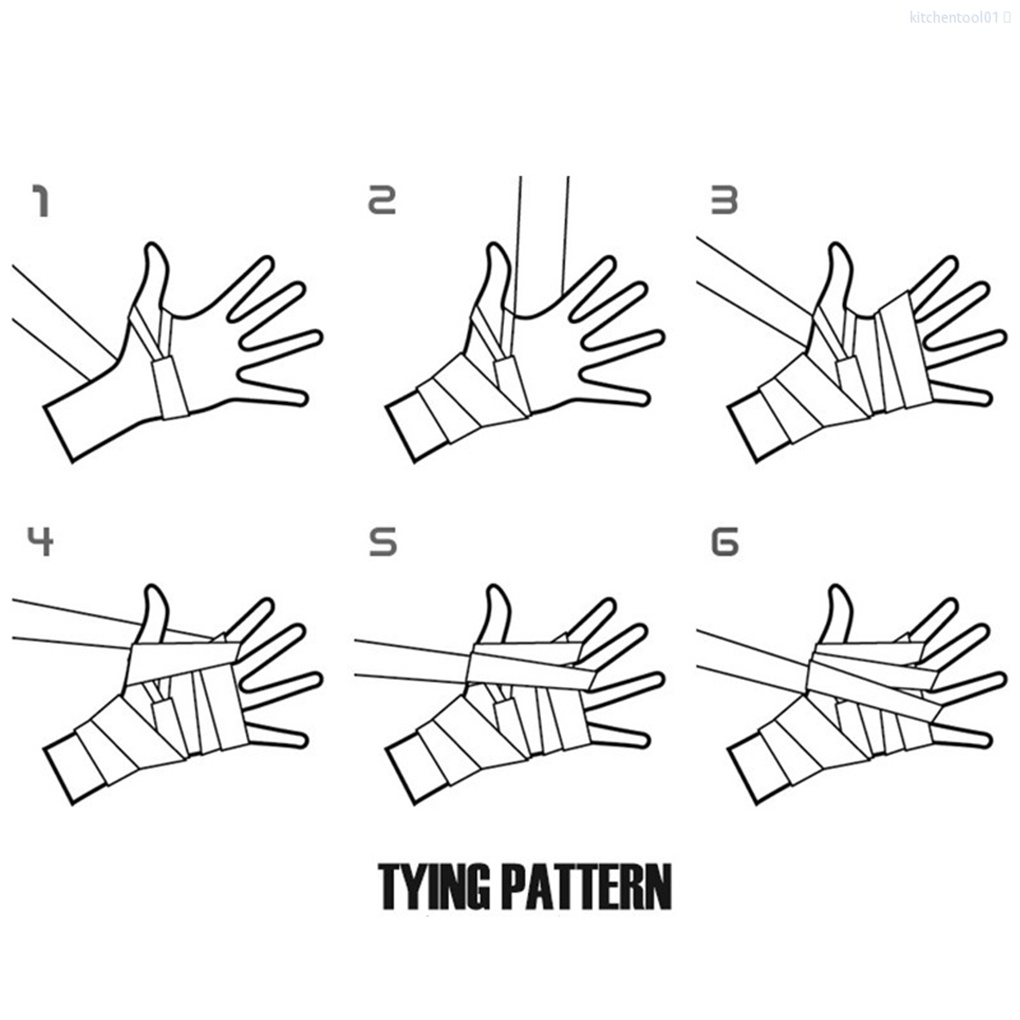 kitchentool01

1

2

3

4

5

6

TYING PATTERN