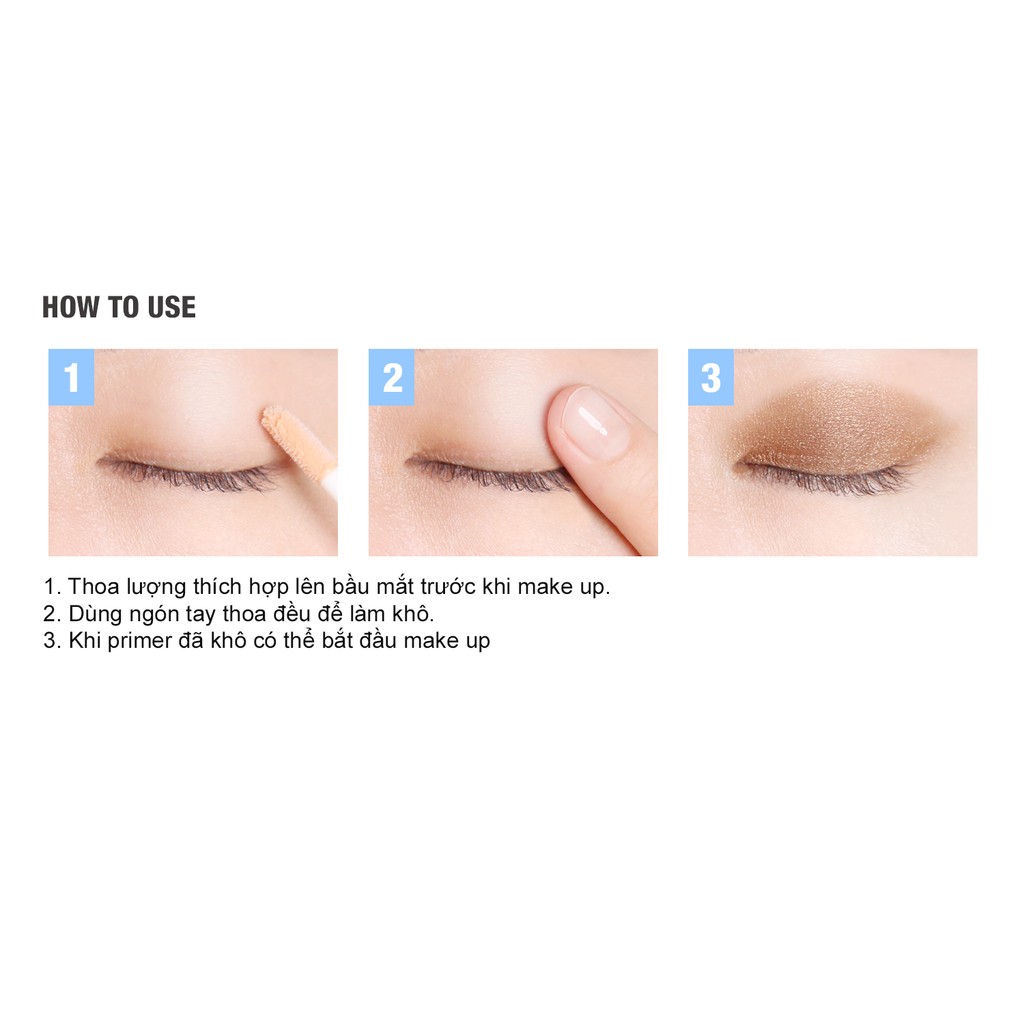 HOW TO USE

1

2

3

1. Thoa lượng thích hợp lên bầu mắt trước khi make up.
2. Dùng ngón tay thoa đều để làm khô.
3. Khi primer đã khô có thể bắt đầu make up