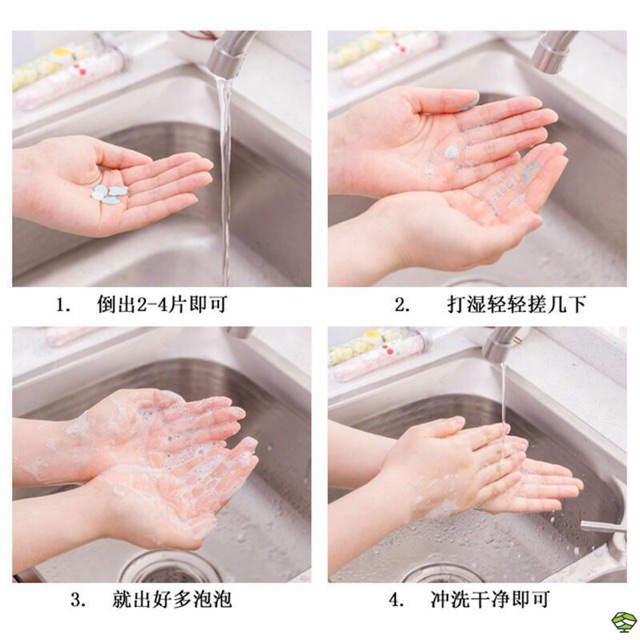 1. 倒出2-4片即可

2. 打湿轻轻搓几下

3. 就出好多泡泡

4. 冲洗干净即可