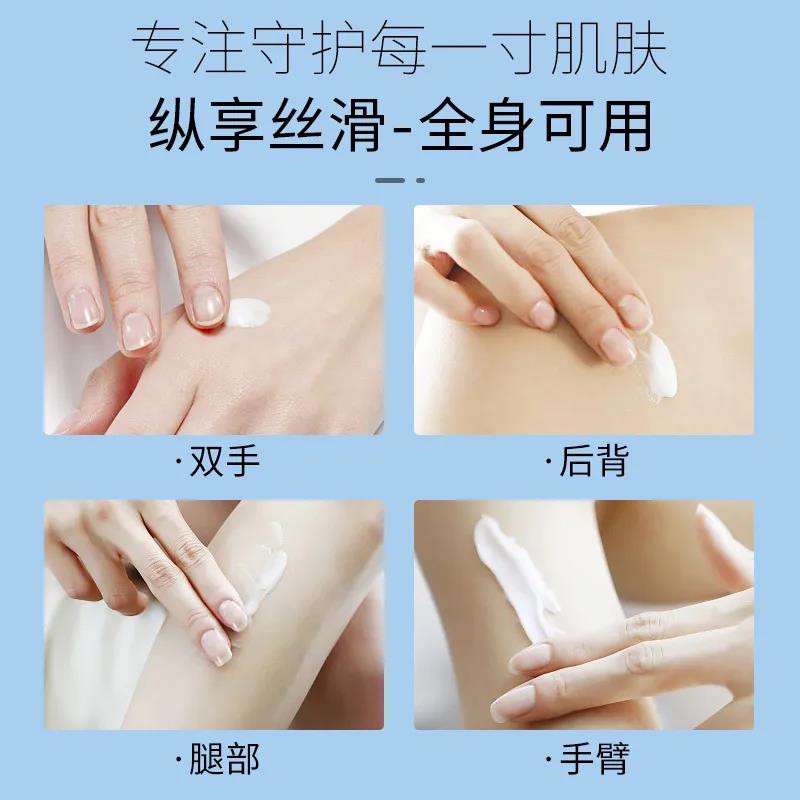 专注守护每一寸肌肤

纵享丝滑-全身可用

·双手

·后背

·腿部

·手臂