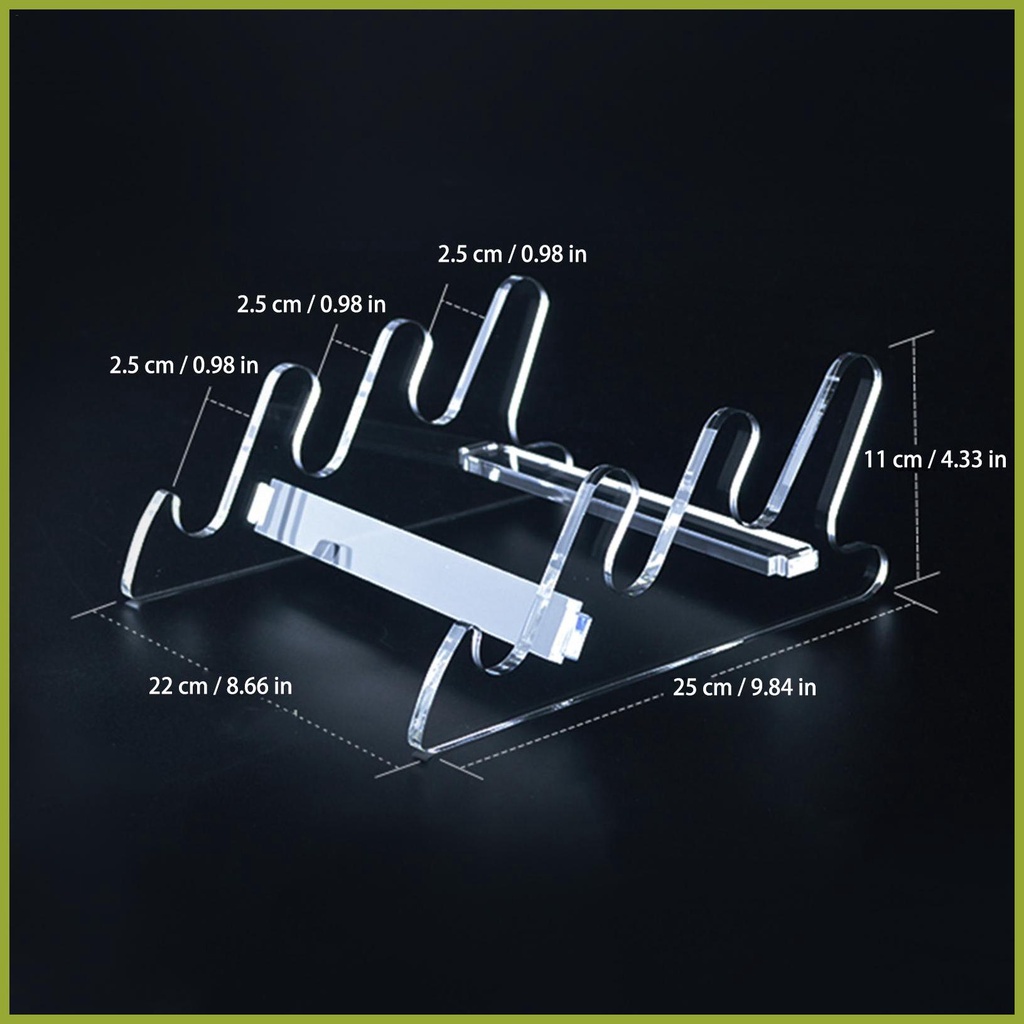 2.5 cm / 0.98 in
2.5 cm / 0.98 in
2.5 cm / 0.98 in
11 cm / 4.33 in
22 cm / 8.66 in
25 cm / 9.84 in