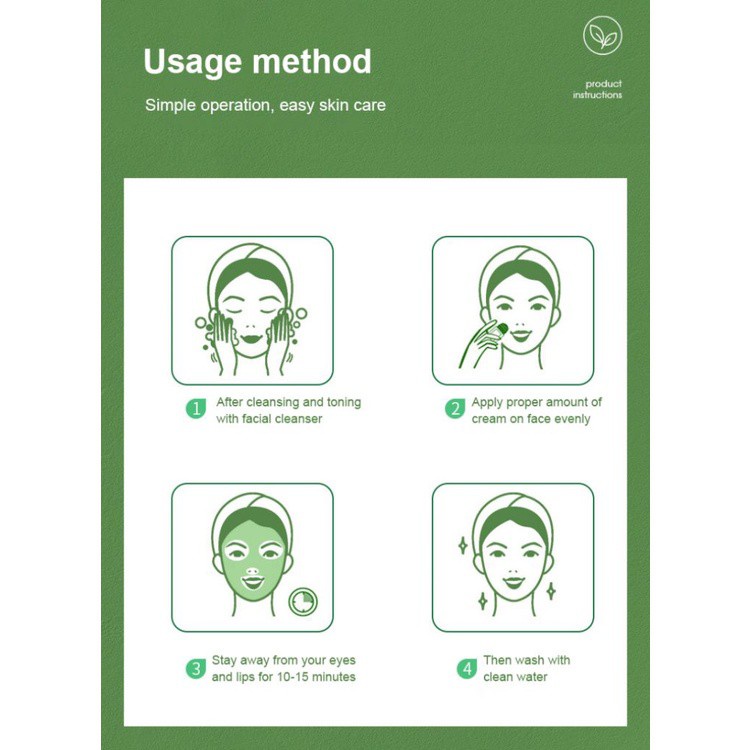 Usage method

Simple operation, easy skin care

product instructions

1 After cleansing and toning with facial cleanser

2 Apply proper amount of cream on face evenly

3 Stay away from your eyes and lips for 10-15 minutes

4 Then wash with clean water