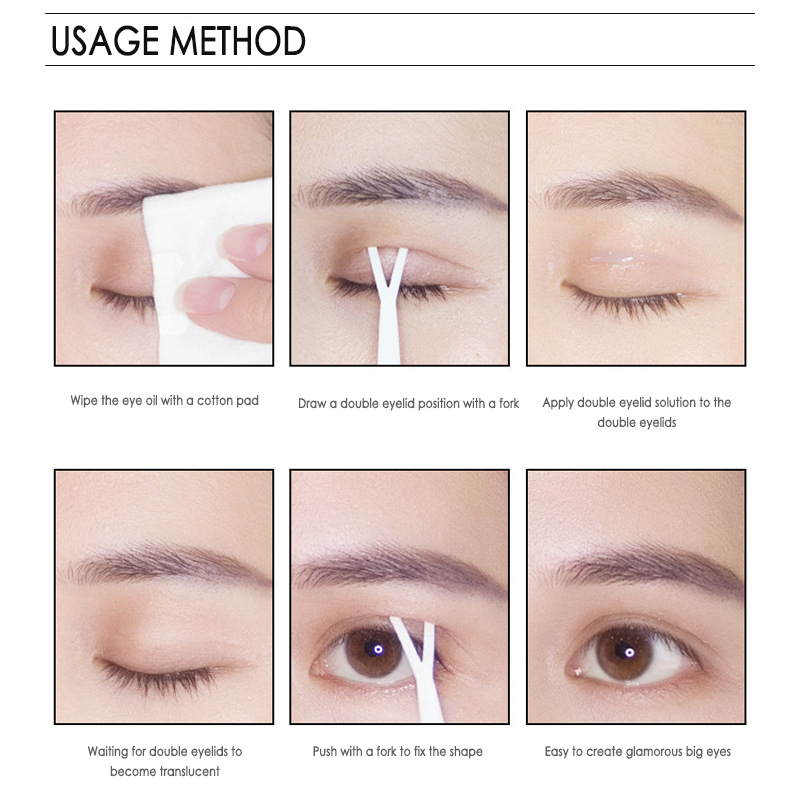 USAGE METHOD

Wipe the eye oil with a cotton pad

Draw a double eyelid position with a fork

Apply double eyelid solution to the double eyelids

Waiting for double eyelids to become translucent

Push with a fork to fix the shape

Easy to create glamorous big eyes