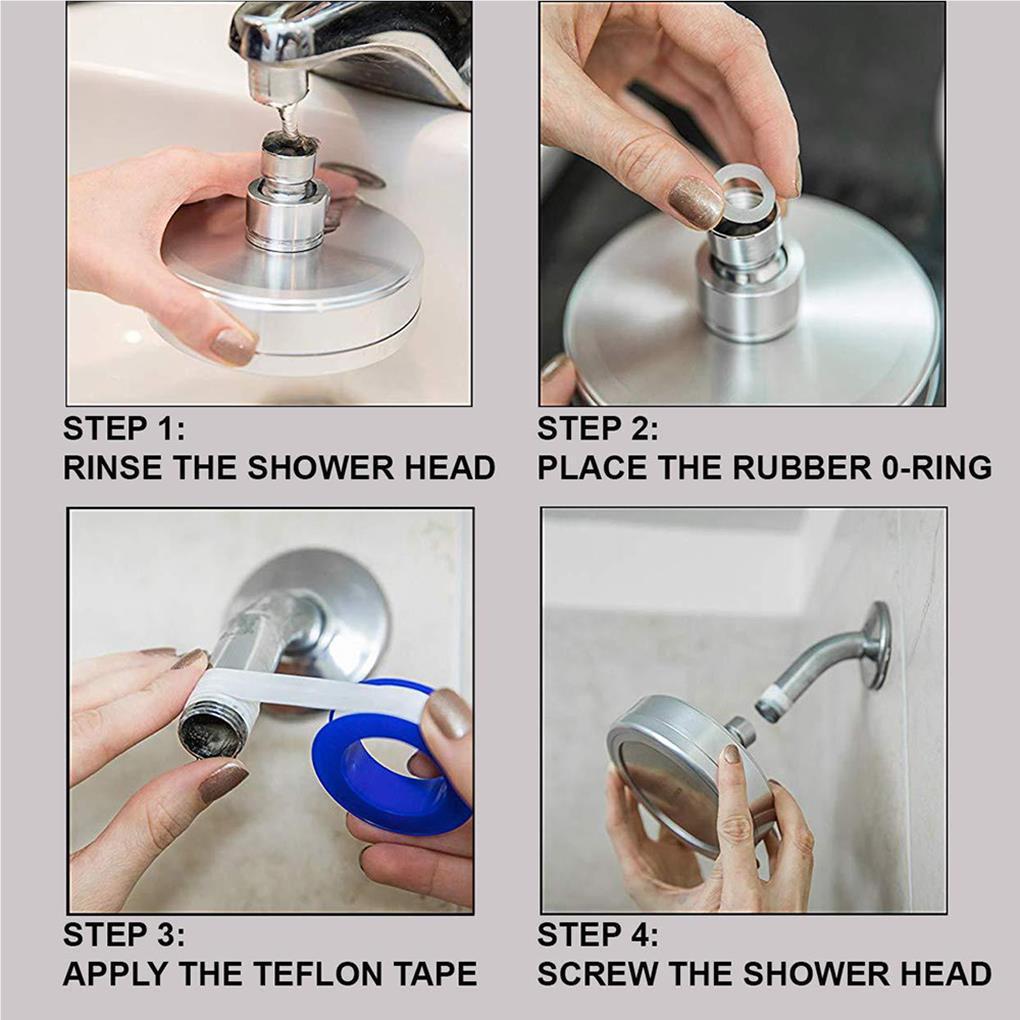 STEP 1:
RINSE THE SHOWER HEAD

STEP 2:
PLACE THE RUBBER 0-RING

STEP 3:
APPLY THE TEFLON TAPE

STEP 4:
SCREW THE SHOWER HEAD