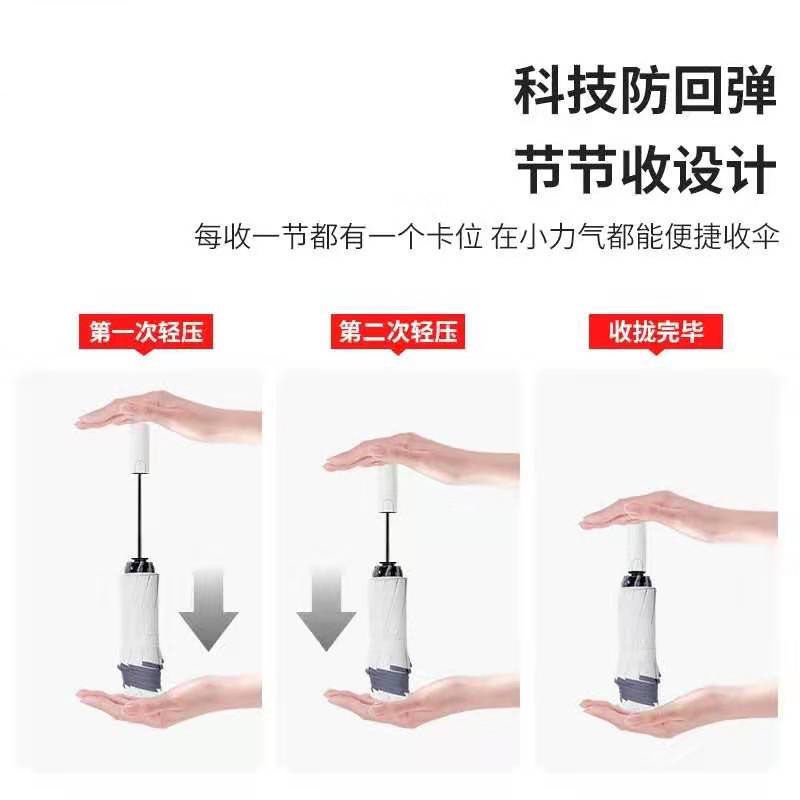 科技防回弹
节节收设计

每收一节都有一个卡位 在小力气都能便捷收伞

第一次轻压

第二次轻压

收拢完毕