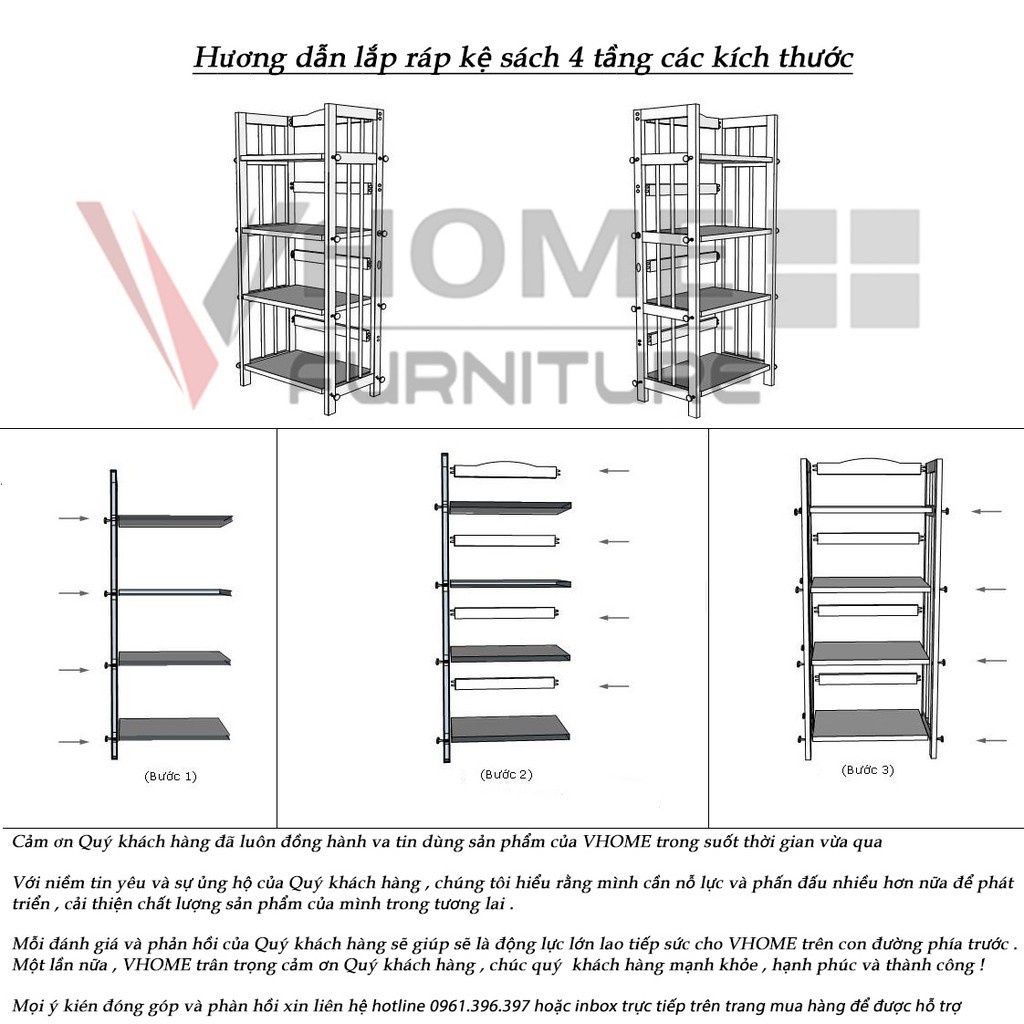 Hương dẫn lắp ráp kệ sách 4 tầng các kích thước

VHOME FURNITURE

(Bước 1)

(Bước 2)

(Bước 3)

Cảm ơn Quý khách hàng đã luôn đồng hành va tin dùng sản phẩm của VHOME trong suốt thời gian vừa qua

Với niềm tin yêu và sự ủng hộ của Quý khách hàng , chúng tôi hiểu rằng mình cần nỗ lực và phấn đấu nhiều hơn nữa để phát triển , cải thiện chất lượng sản phẩm của mình trong tương lai .

Mỗi đánh giá và phản hồi của Quý khách hàng sẽ giúp sẽ là động lực lớn lao tiếp sức cho VHOME trên con đường phía trước . Một lần nữa , VHOME trân trọng cảm ơn Quý khách hàng , chúc quý khách hàng mạnh khỏe , hạnh phúc và thành công !

Mọi ý kiến đóng góp và phản hồi xin liên hệ hotline 0961.396.397 hoặc inbox trực tiếp trên trang mua hàng để được hỗ trợ