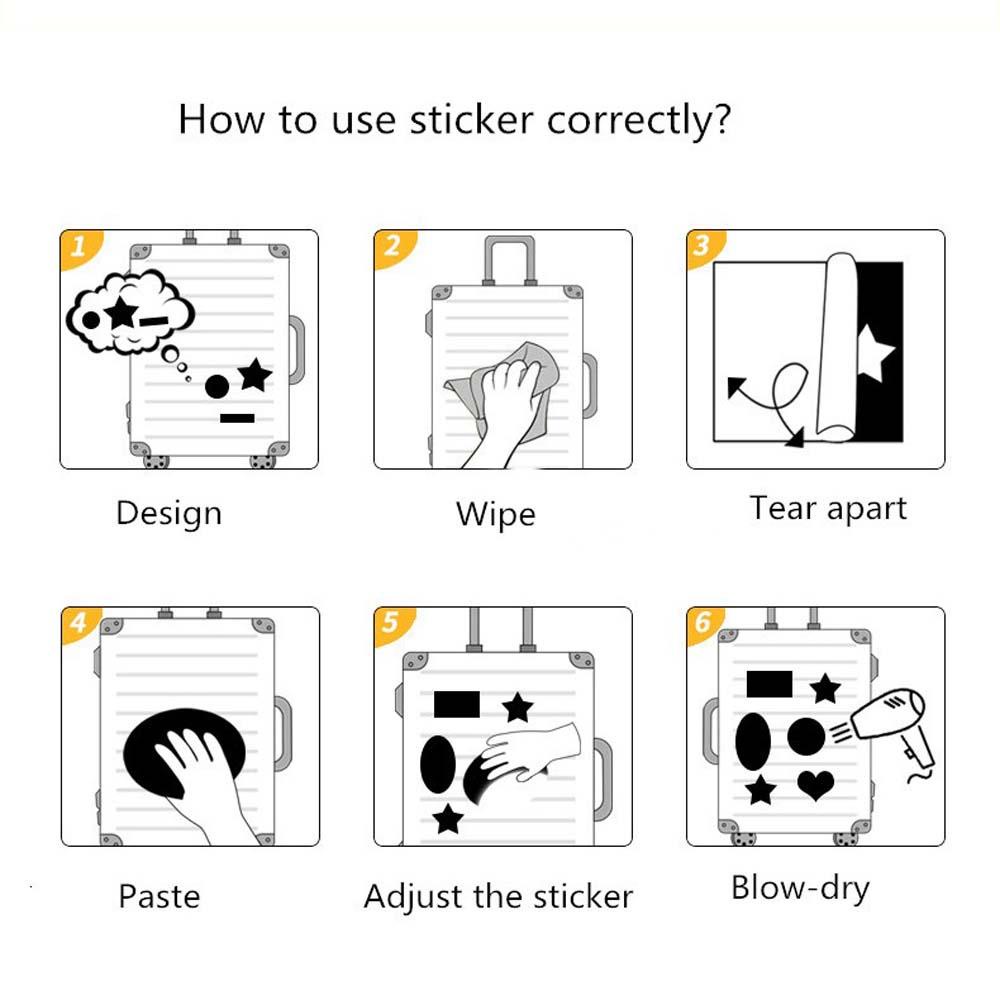 How to use sticker correctly?

1
Design

2
Wipe

3
Tear apart

4
Paste

5
Adjust the sticker

6
Blow-dry