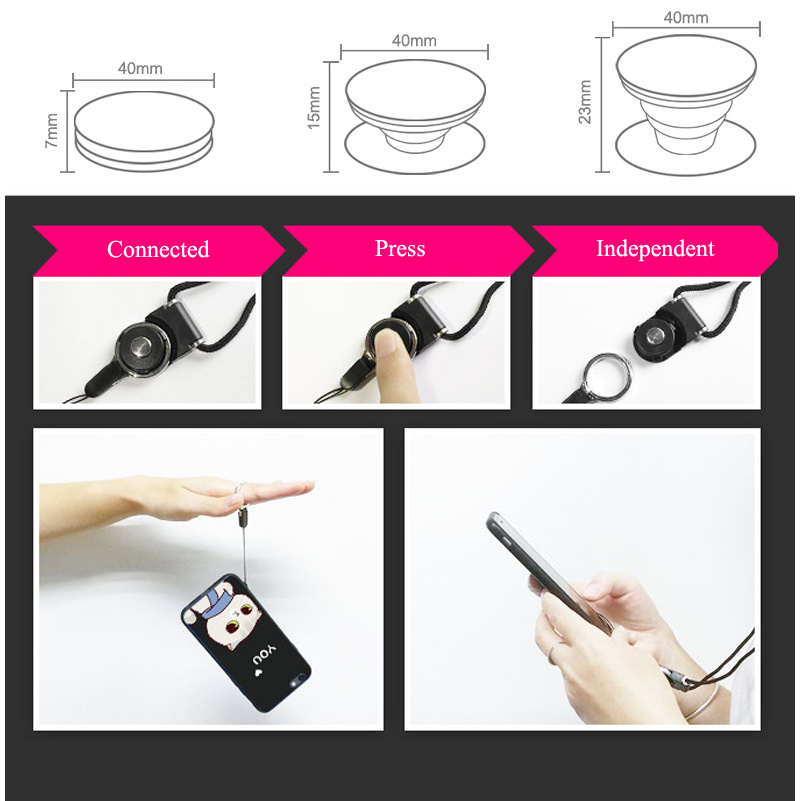 40mm
7mm

40mm
15mm

40mm
23mm

Connected

Press

Independent

YOU