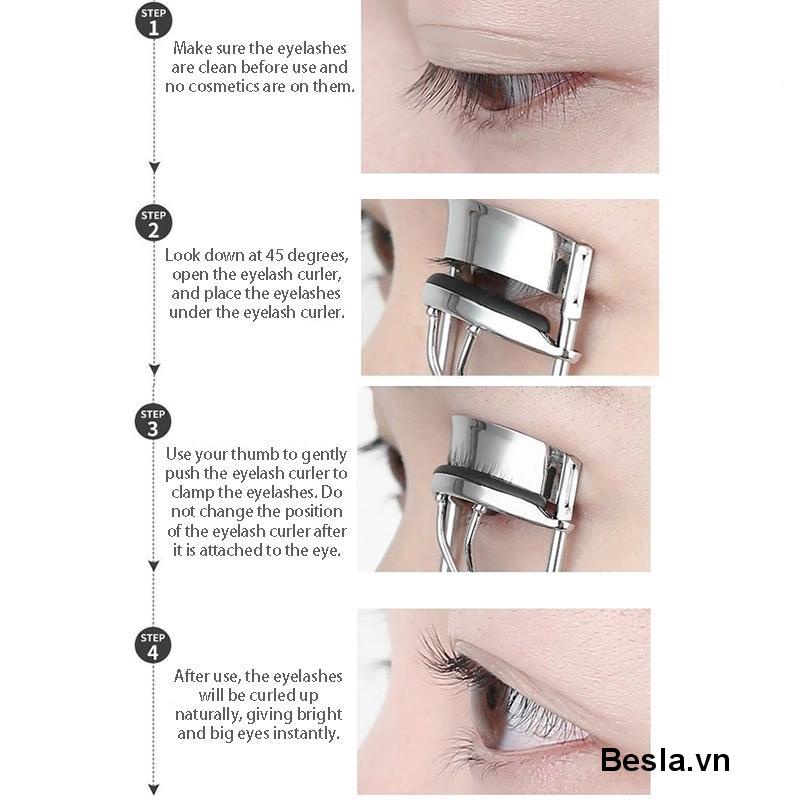 STEP 1

Make sure the eyelashes are clean before use and no cosmetics are on them.

STEP 2

Look down at 45 degrees, open the eyelash curler, and place the eyelashes under the eyelash curler.

STEP 3

Use your thumb to gently push the eyelash curler to clamp the eyelashes. Do not change the position of the eyelash curler after it is attached to the eye.

STEP 4

After use, the eyelashes will be curled up naturally, giving bright and big eyes instantly.

Besla.vn