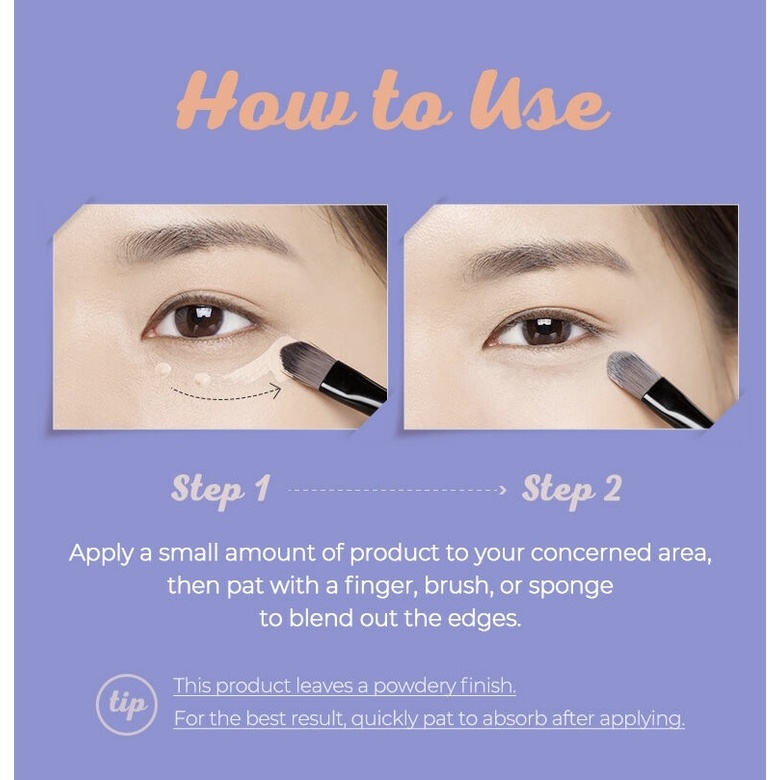 How to Use

Step 1 Step 2

Apply a small amount of product to your concerned area, then pat with a finger, brush, or sponge to blend out the edges.

tip

This product leaves a powdery finish.
For the best result, quickly pat to absorb after applying.