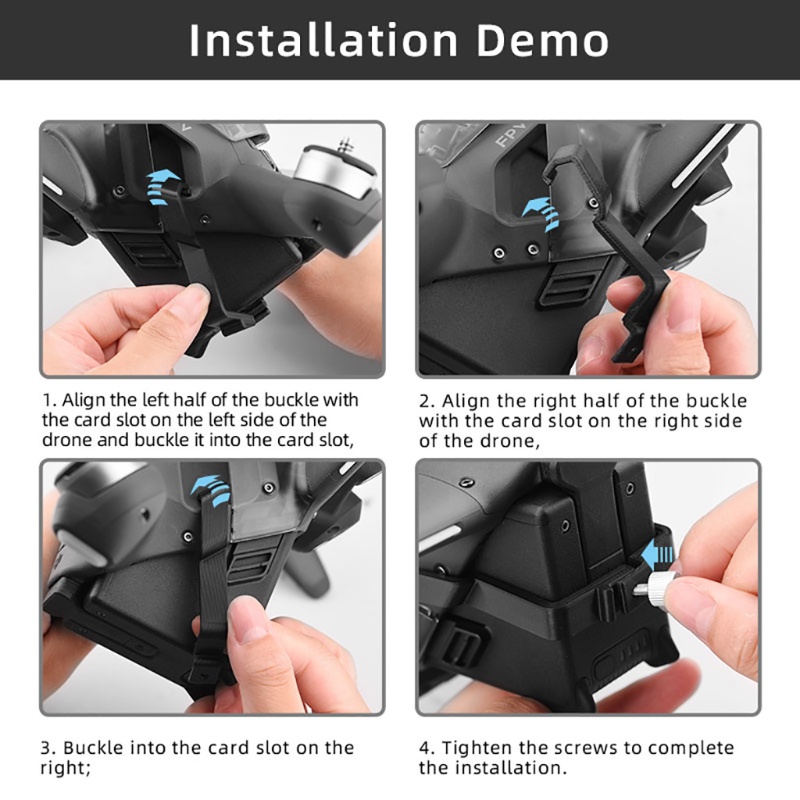 Installation Demo

FPV

1. Align the left half of the buckle with the card slot on the left side of the drone and buckle it into the card slot,

2. Align the right half of the buckle with the card slot on the right side of the drone,

3. Buckle into the card slot on the right;

4. Tighten the screws to complete the installation.