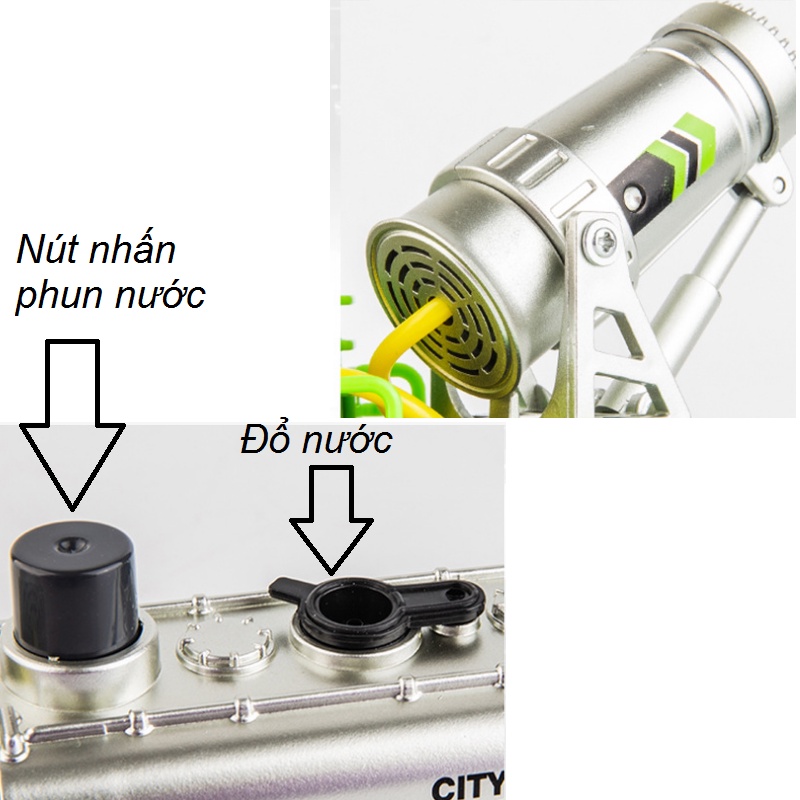 Nút nhấn phun nước

Đổ nước

CITY