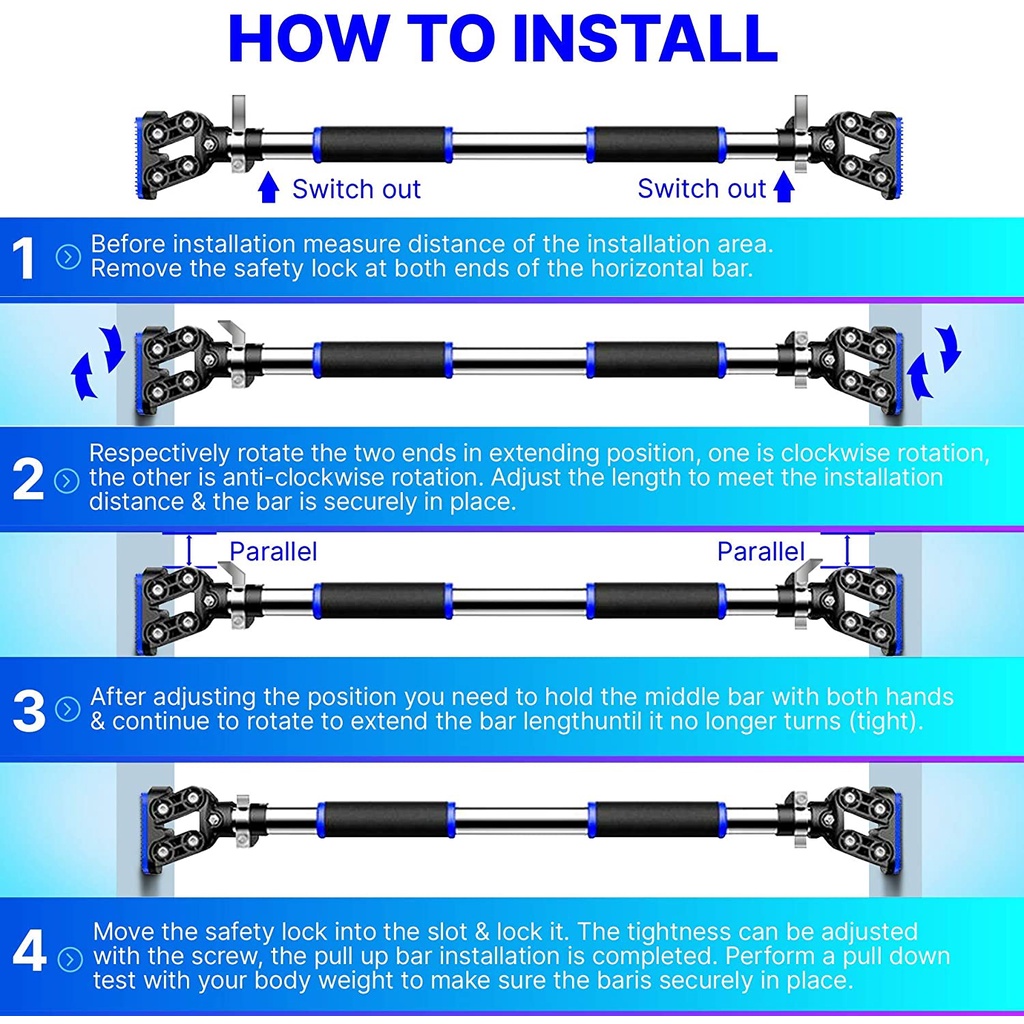 HOW TO INSTALL

Switch out

Switch out

1 Before installation measure distance of the installation area. Remove the safety lock at both ends of the horizontal bar.

2 Respectively rotate the two ends in extending position, one is clockwise rotation, the other is anti-clockwise rotation. Adjust the length to meet the installation distance & the bar is securely in place.

Parallel

Parallel

3 After adjusting the position you need to hold the middle bar with both hands & continue to rotate to extend the bar lengthuntil it no longer turns (tight).

4 Move the safety lock into the slot & lock it. The tightness can be adjusted with the screw, the pull up bar installation is completed. Perform a pull down test with your body weight to make sure the baris securely in place.