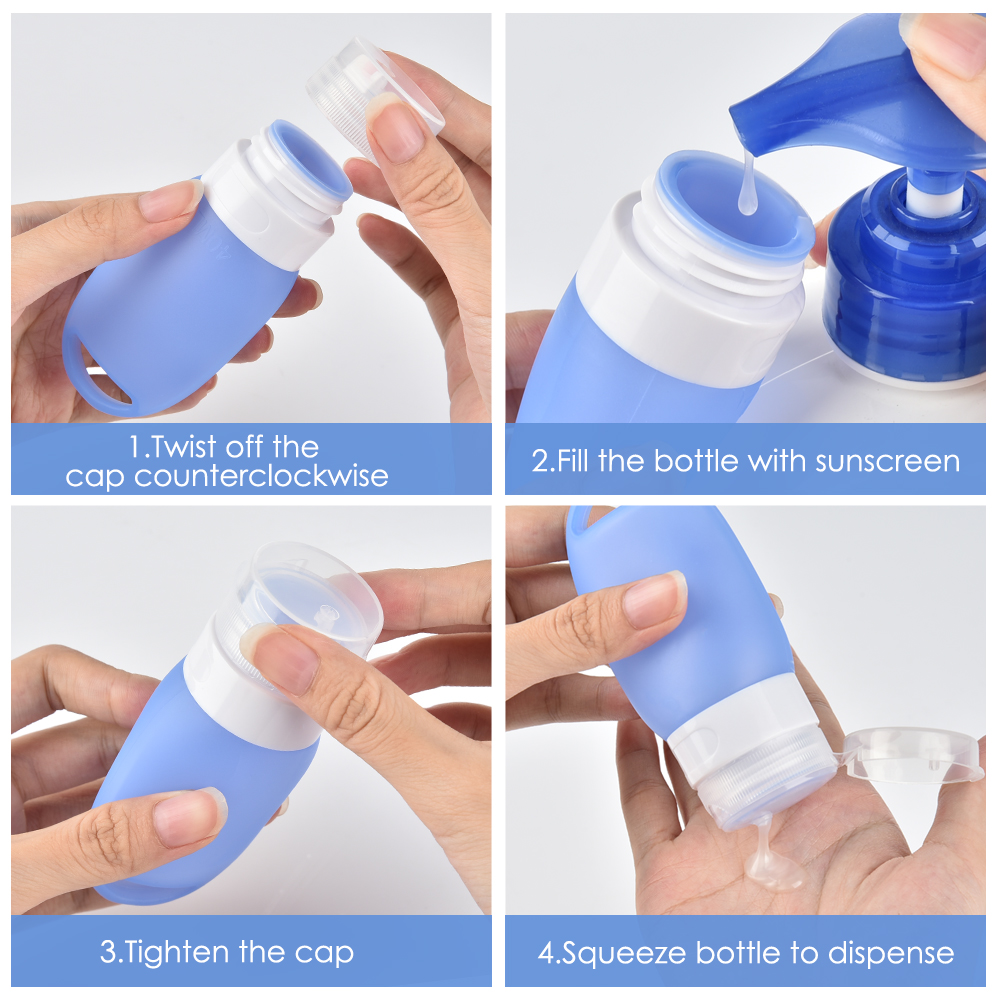 1.Twist off the cap counterclockwise

2.Fill the bottle with sunscreen

3.Tighten the cap

4.Squeeze bottle to dispense