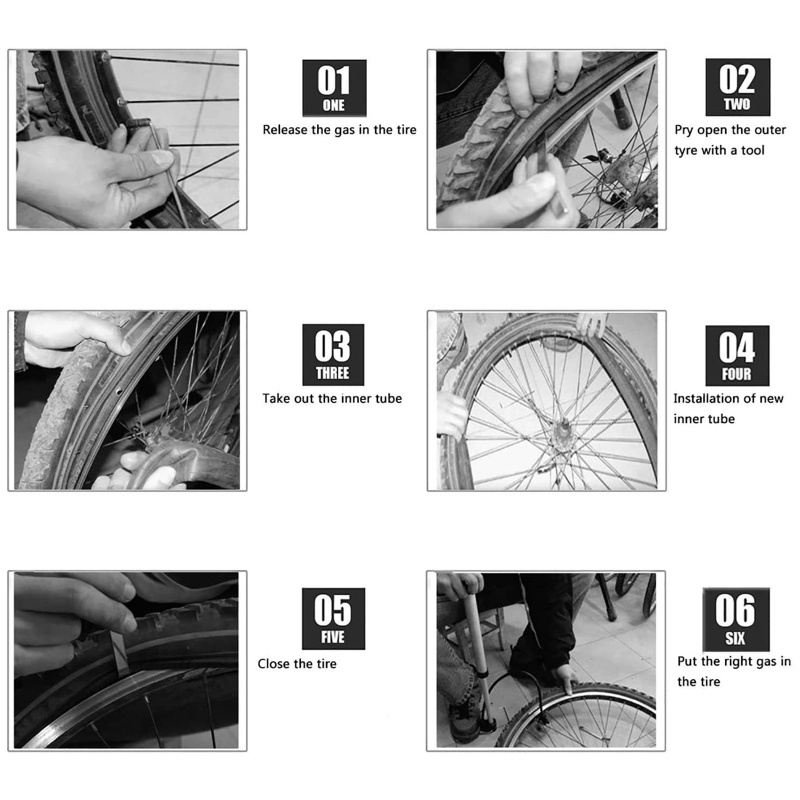 01
ONE
Release the gas in the tire

02
TWO
Pry open the outer tyre with a tool

03
THREE
Take out the inner tube

04
FOUR
Installation of new inner tube

05
FIVE
Close the tire

06
SIX
Put the right gas in the tire