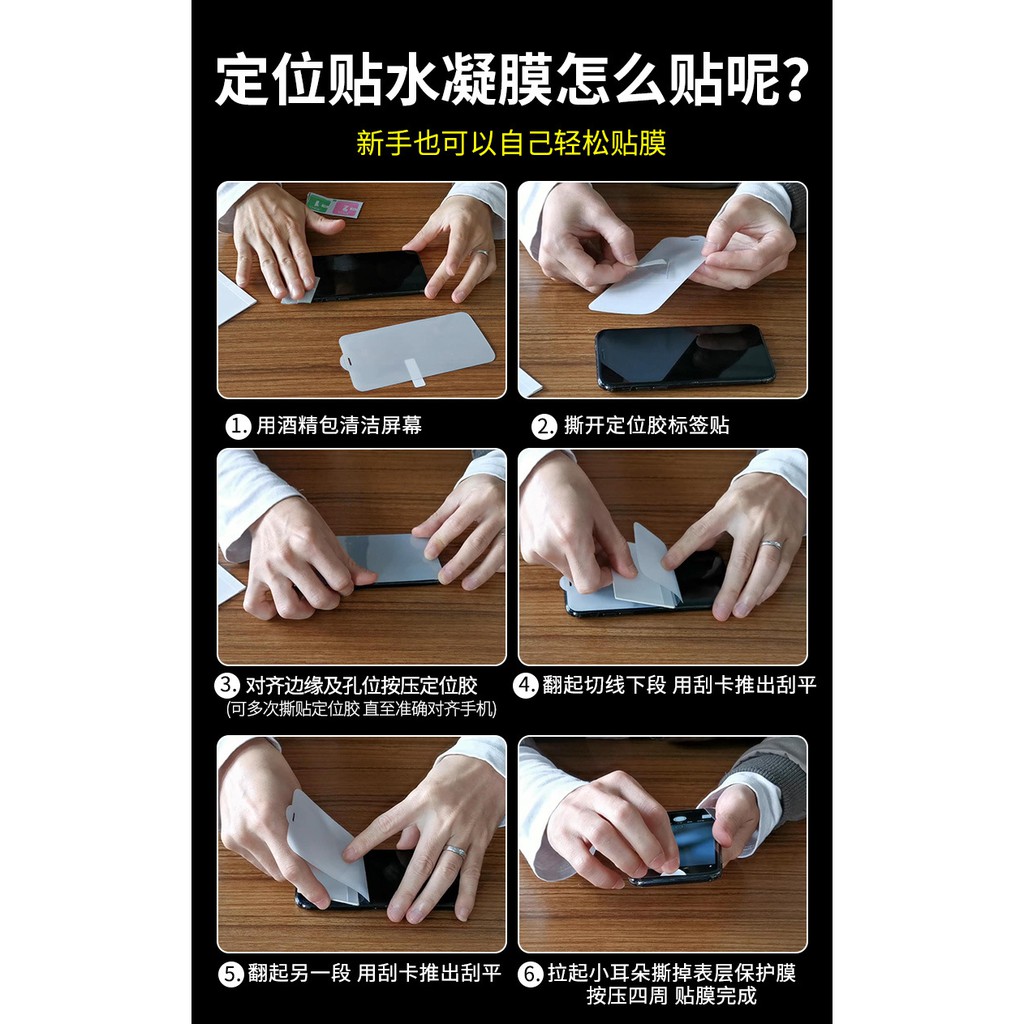 定位贴水凝膜怎么贴呢?

新手也可以自己轻松贴膜

1. 用酒精包清洁屏幕

2. 撕开定位胶标签贴

3. 对齐边缘及孔位按压定位胶
(可多次撕贴定位胶 直至准确对齐手机)

4. 翻起切线下段 用刮卡推出刮平

5. 翻起另一段 用刮卡推出刮平

6. 拉起小耳朵撕掉表层保护膜
按压四周 贴膜完成