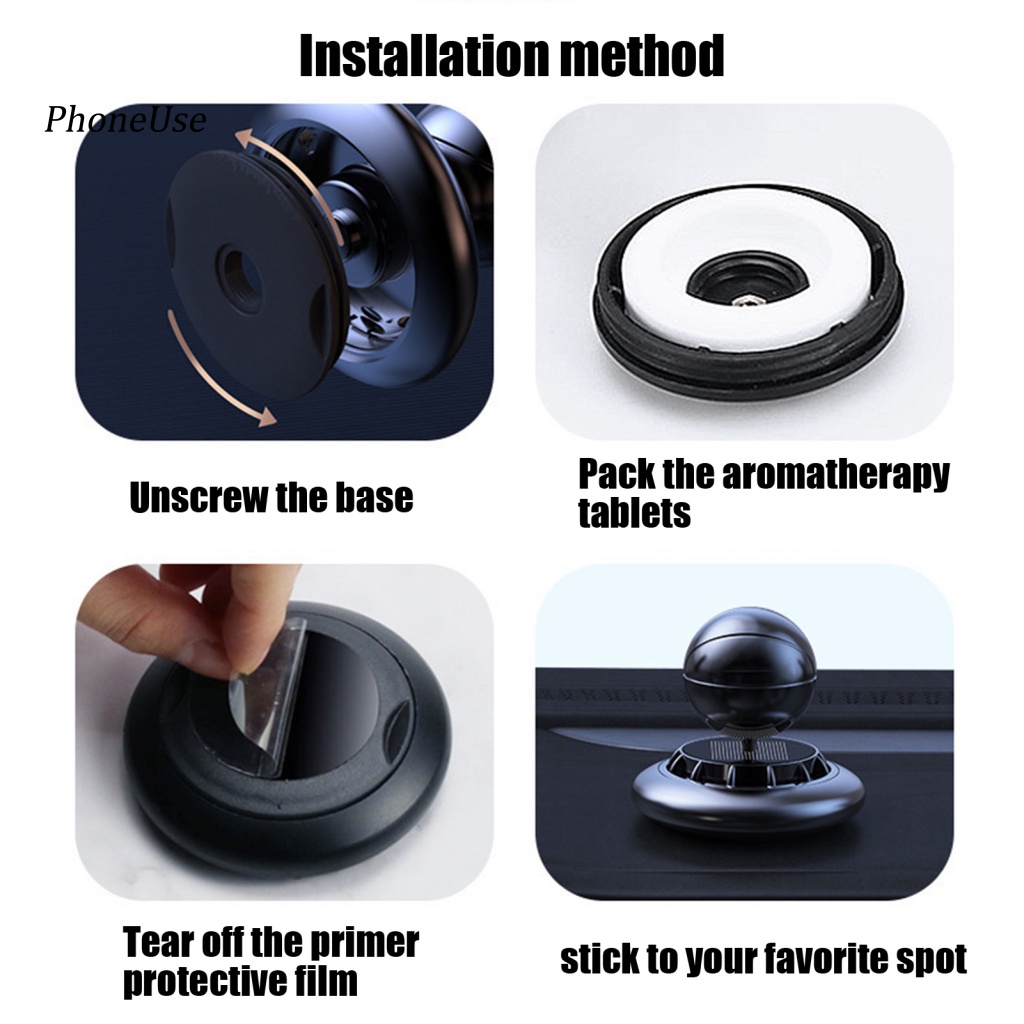 Installation method

PhoneUse

Unscrew the base

Pack the aromatherapy tablets

Tear off the primer protective film

stick to your favorite spot