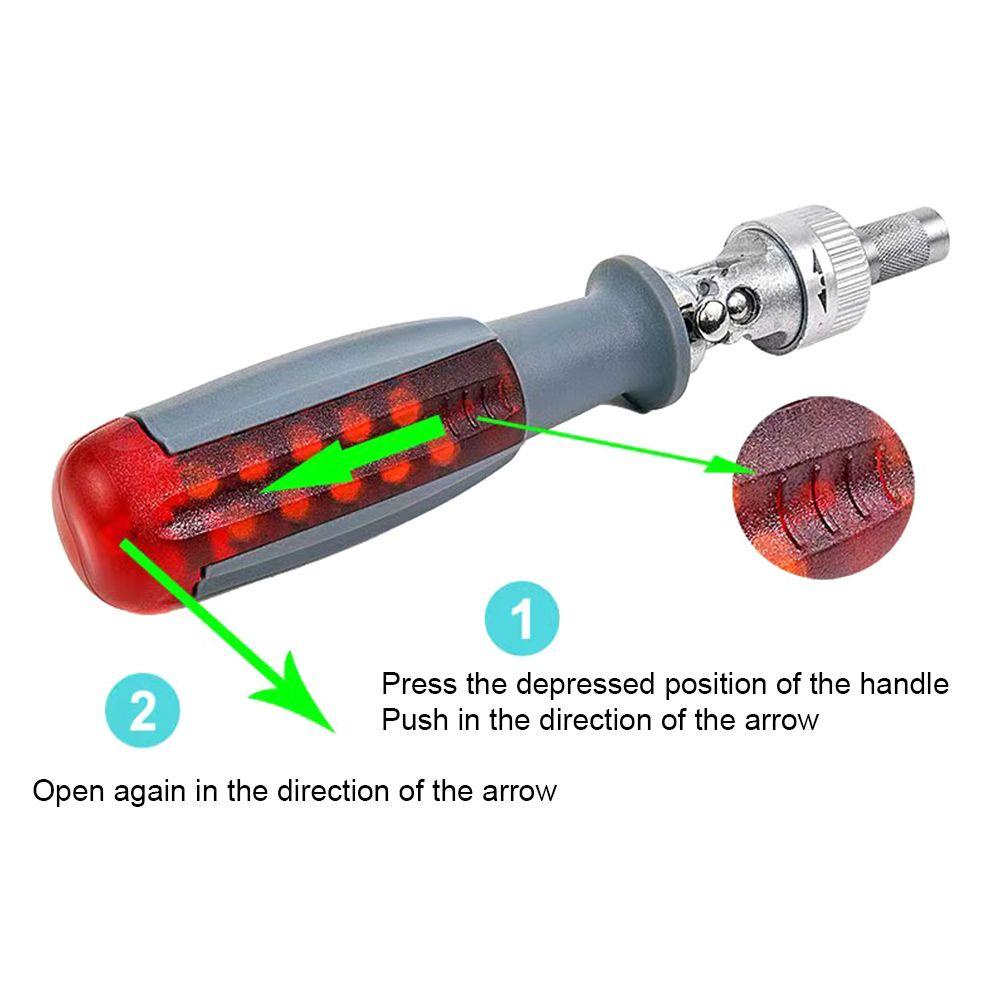 1

Press the depressed position of the handle
Push in the direction of the arrow

2

Open again in the direction of the arrow