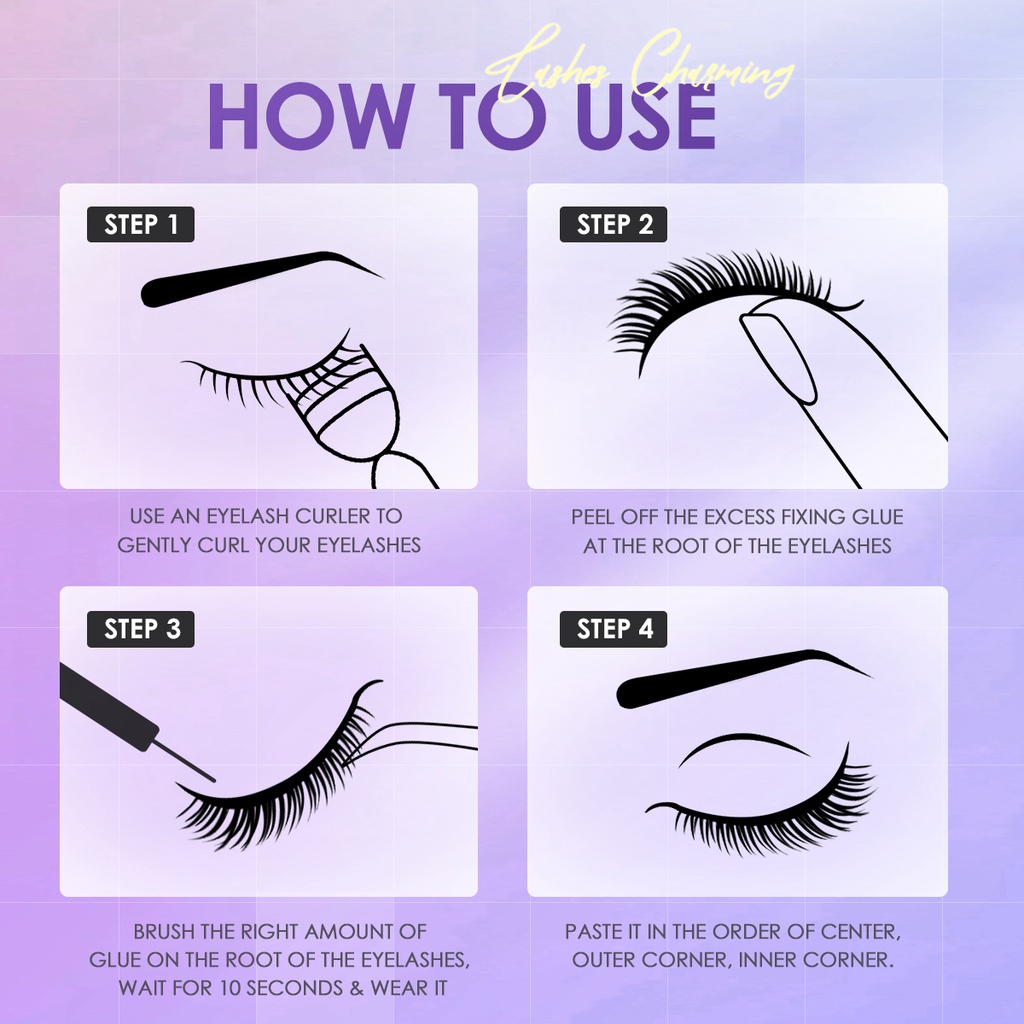 Lashes Charming

HOW TO USE

STEP 1

USE AN EYELASH CURLER TO GENTLY CURL YOUR EYELASHES

STEP 2

PEEL OFF THE EXCESS FIXING GLUE AT THE ROOT OF THE EYELASHES

STEP 3

BRUSH THE RIGHT AMOUNT OF GLUE ON THE ROOT OF THE EYELASHES, WAIT FOR 10 SECONDS & WEAR IT

STEP 4

PASTE IT IN THE ORDER OF CENTER, OUTER CORNER, INNER CORNER.