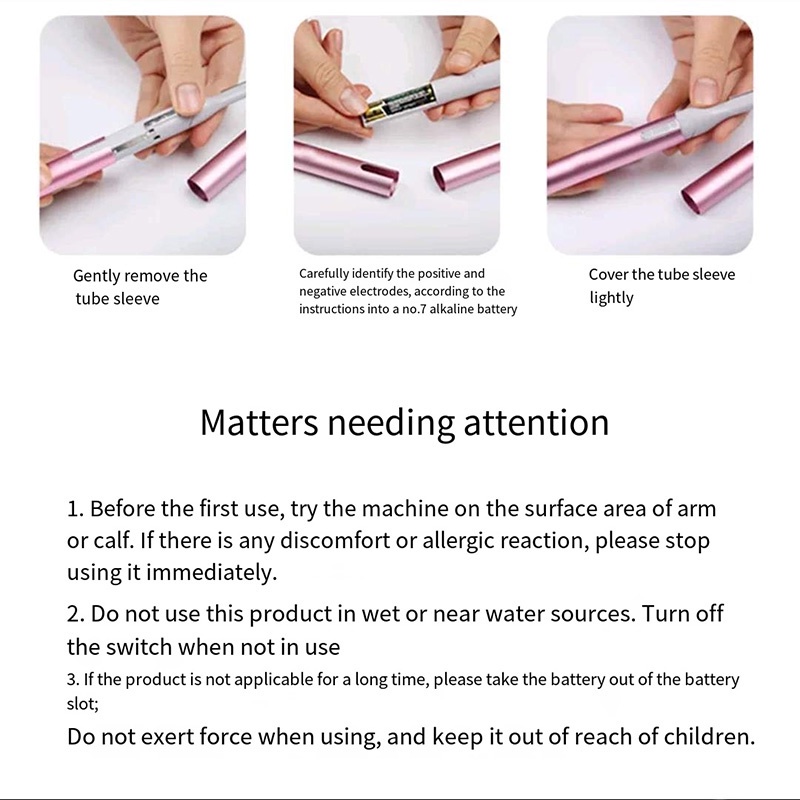 Gently remove the tube sleeve

Carefully identify the positive and negative electrodes, according to the instructions into a no.7 alkaline battery

Cover the tube sleeve lightly

Matters needing attention

1. Before the first use, try the machine on the surface area of arm or calf. If there is any discomfort or allergic reaction, please stop using it immediately.

2. Do not use this product in wet or near water sources. Turn off the switch when not in use

3. If the product is not applicable for a long time, please take the battery out of the battery slot;

Do not exert force when using, and keep it out of reach of children.