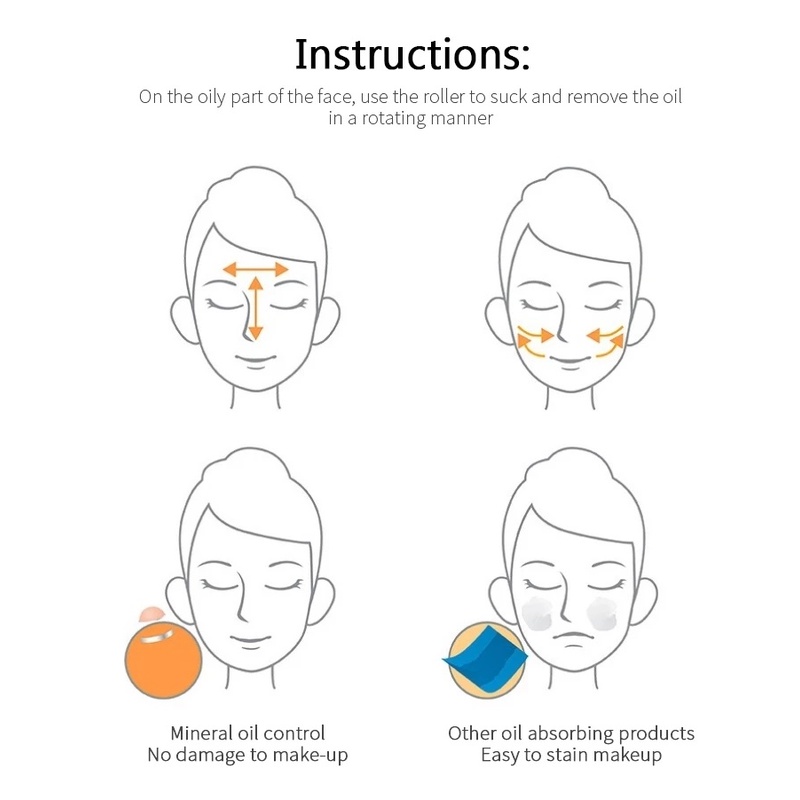 Instructions:

On the oily part of the face, use the roller to suck and remove the oil in a rotating manner

Mineral oil control
No damage to make-up

Other oil absorbing products
Easy to stain makeup