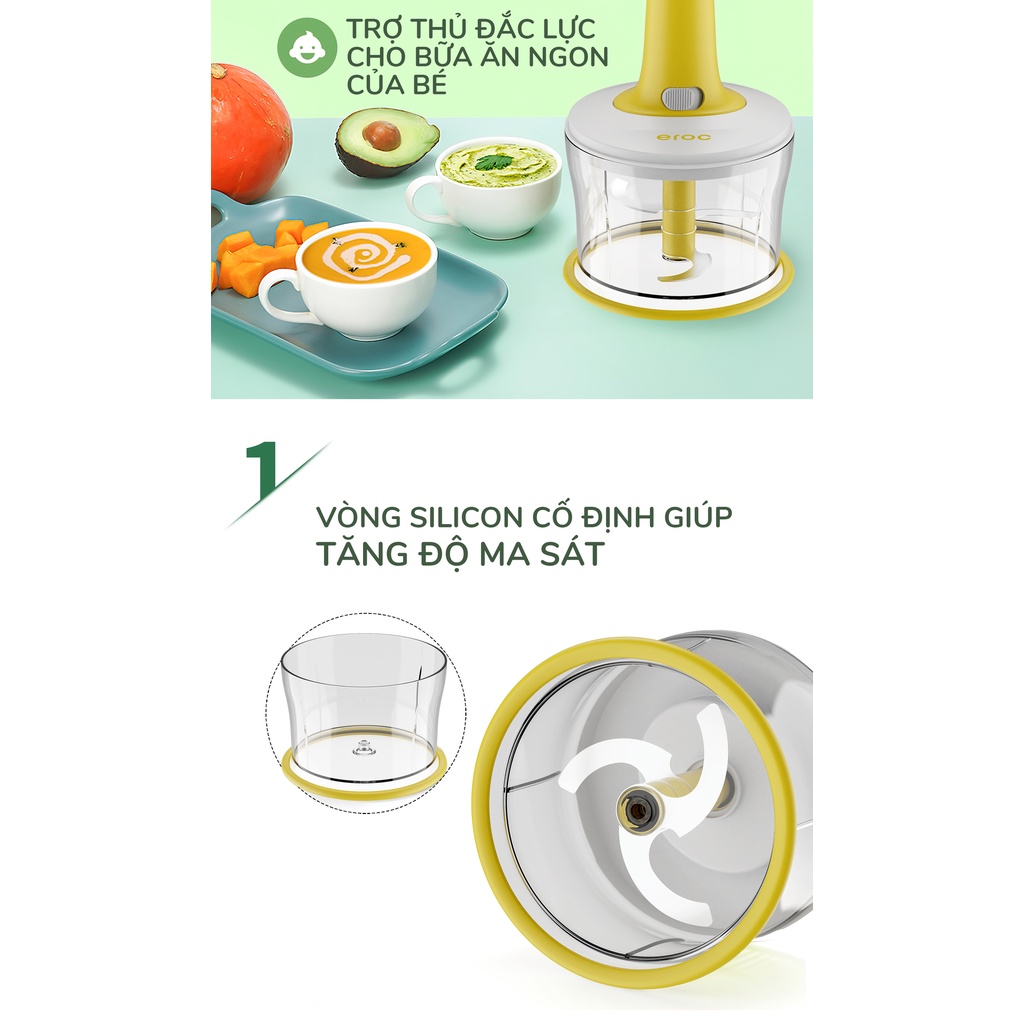 TRỢ THỦ ĐẮC LỰC CHO BỮA ĂN NGON CỦA BÉ

eroc

1

VÒNG SILICON CỐ ĐỊNH GIÚP
TĂNG ĐỘ MA SÁT