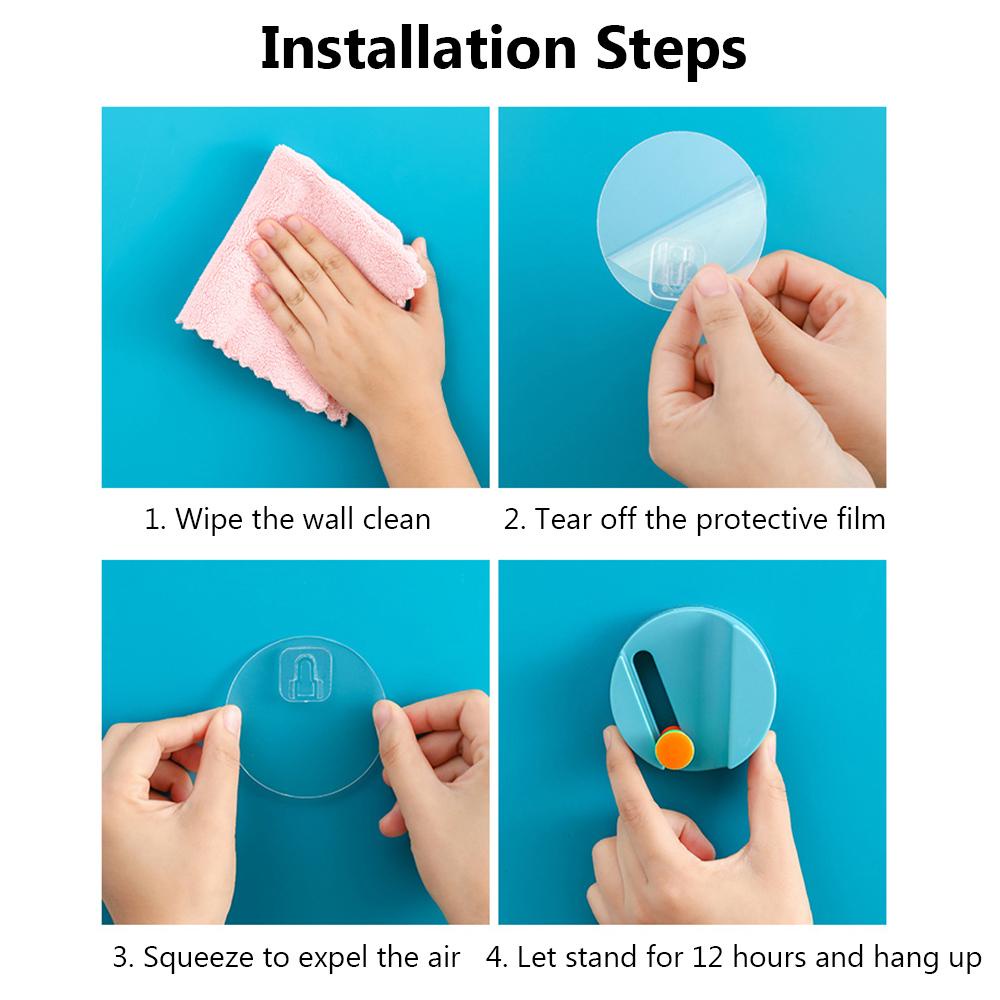 Installation Steps

1. Wipe the wall clean

2. Tear off the protective film

3. Squeeze to expel the air

4. Let stand for 12 hours and hang up