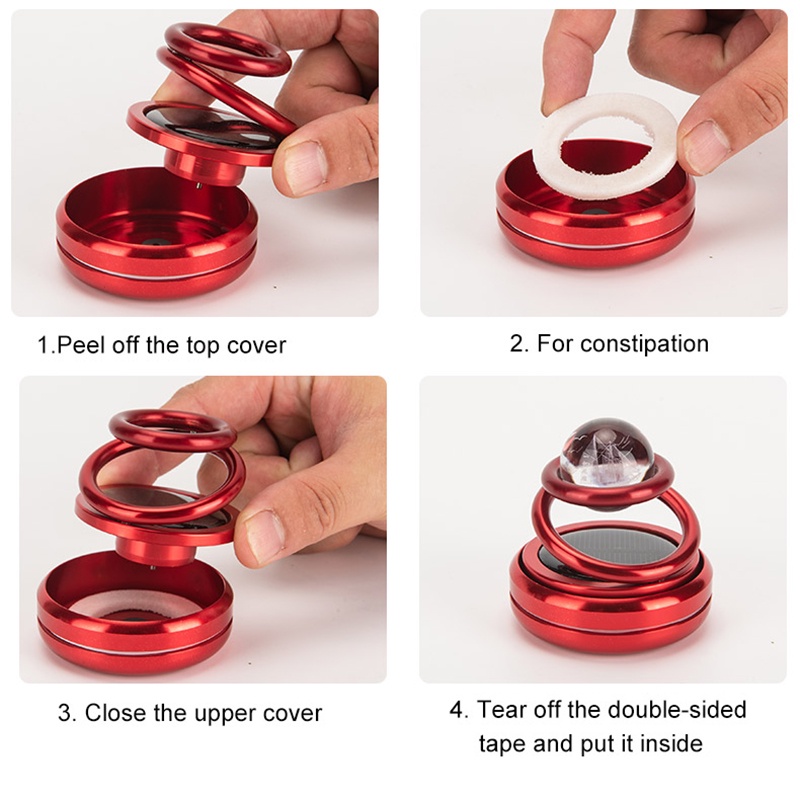 1.Peel off the top cover

2. For constipation

3. Close the upper cover

4. Tear off the double-sided tape and put it inside