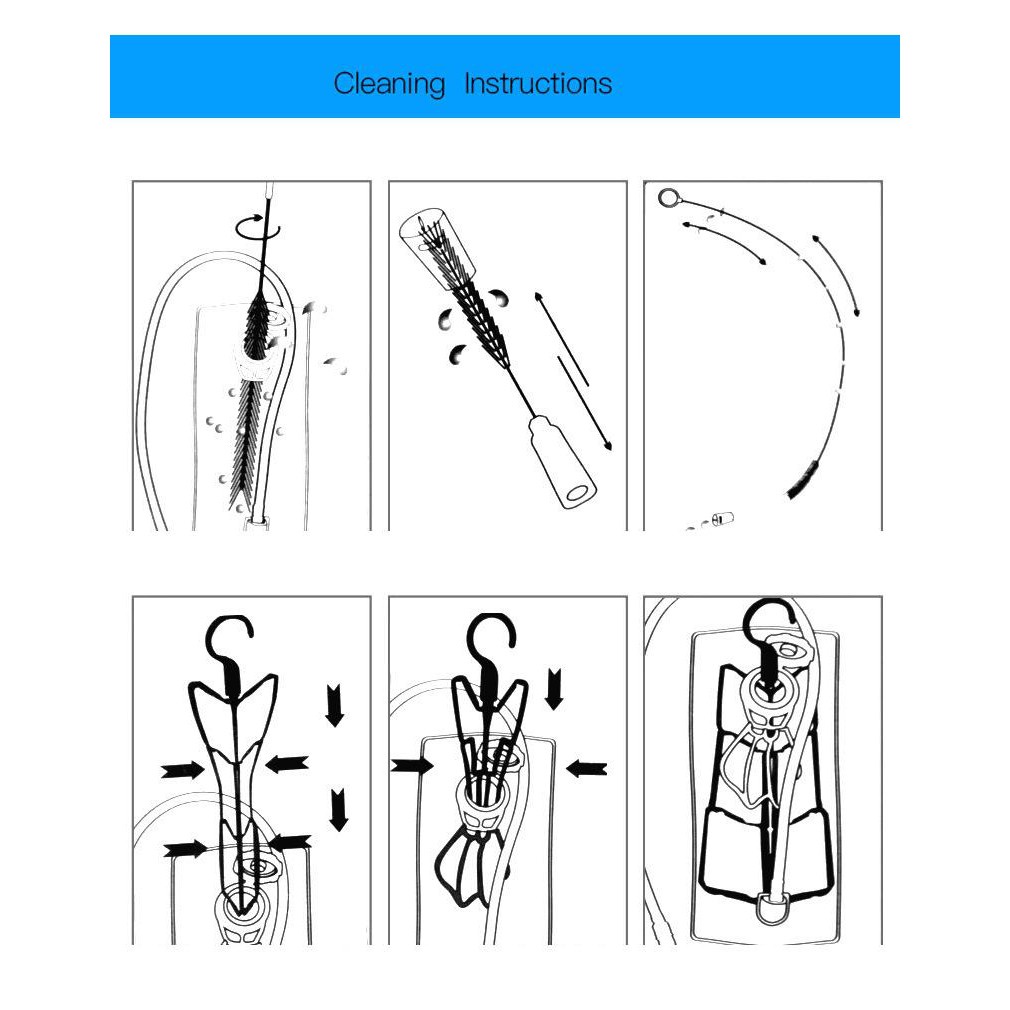 Cleaning Instructions