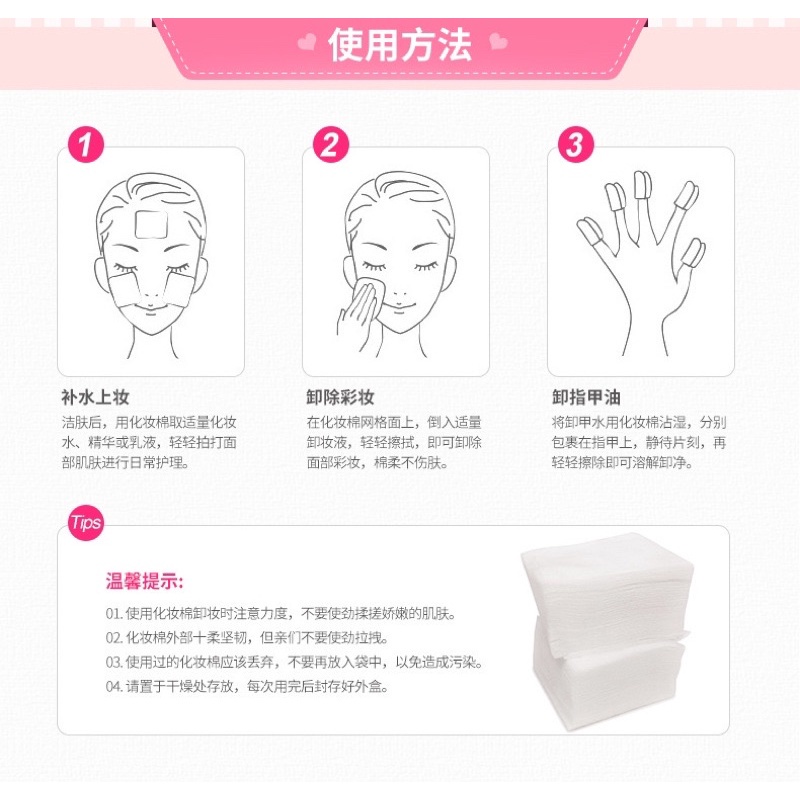 使用方法

1

补水上妆

洁肤后，用化妆棉取适量化妆水、精华或乳液，轻轻拍打面部肌肤进行日常护理。

2

卸除彩妆

在化妆棉网格面上，倒入适量卸妆液，轻轻擦拭，即可卸除面部彩妆，棉柔不伤肤。

3

卸指甲油

将卸甲水用化妆棉沾湿，分别包裹在指甲上，静待片刻，再轻轻擦除即可溶解卸净。

Tips

温馨提示:

01. 使用化妆棉卸妆时注意力度，不要使劲揉搓娇嫩的肌肤。

02. 化妆棉外部十柔坚韧，但亲们不要使劲拉拽。

03. 使用过的化妆棉应该丢弃，不要再放入袋中，以免造成污染。

04. 请置于干燥处存放，每次用完后封存好外盒。