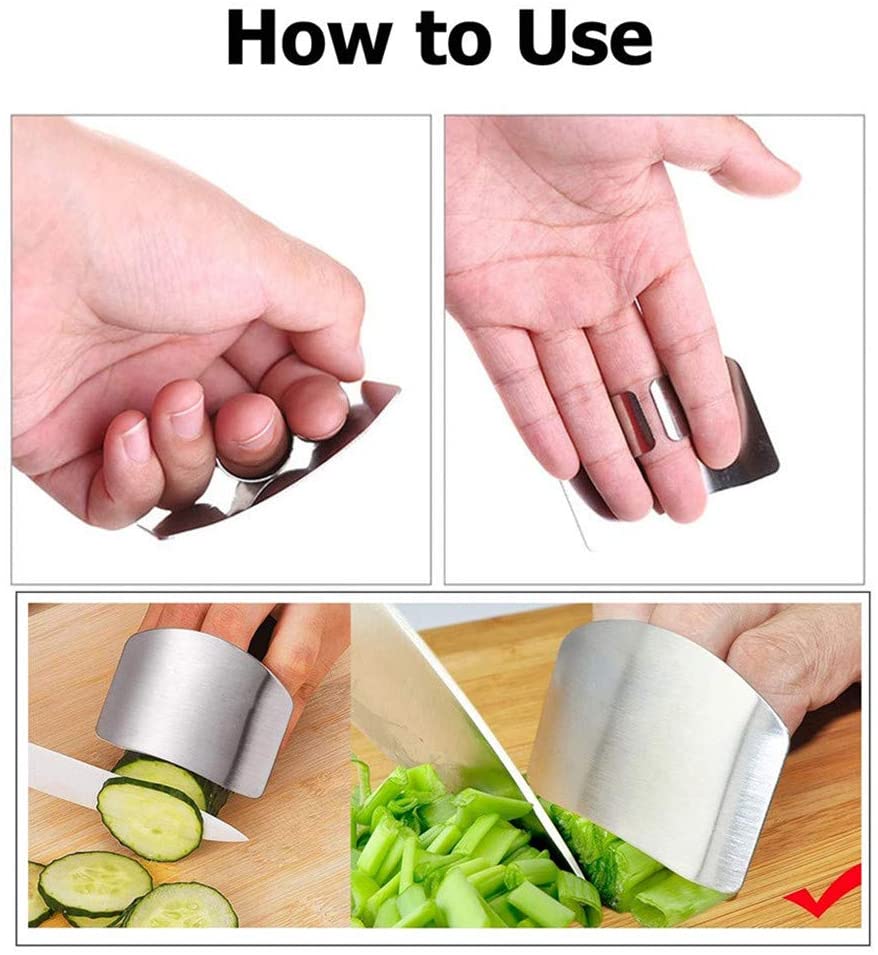 How to Use