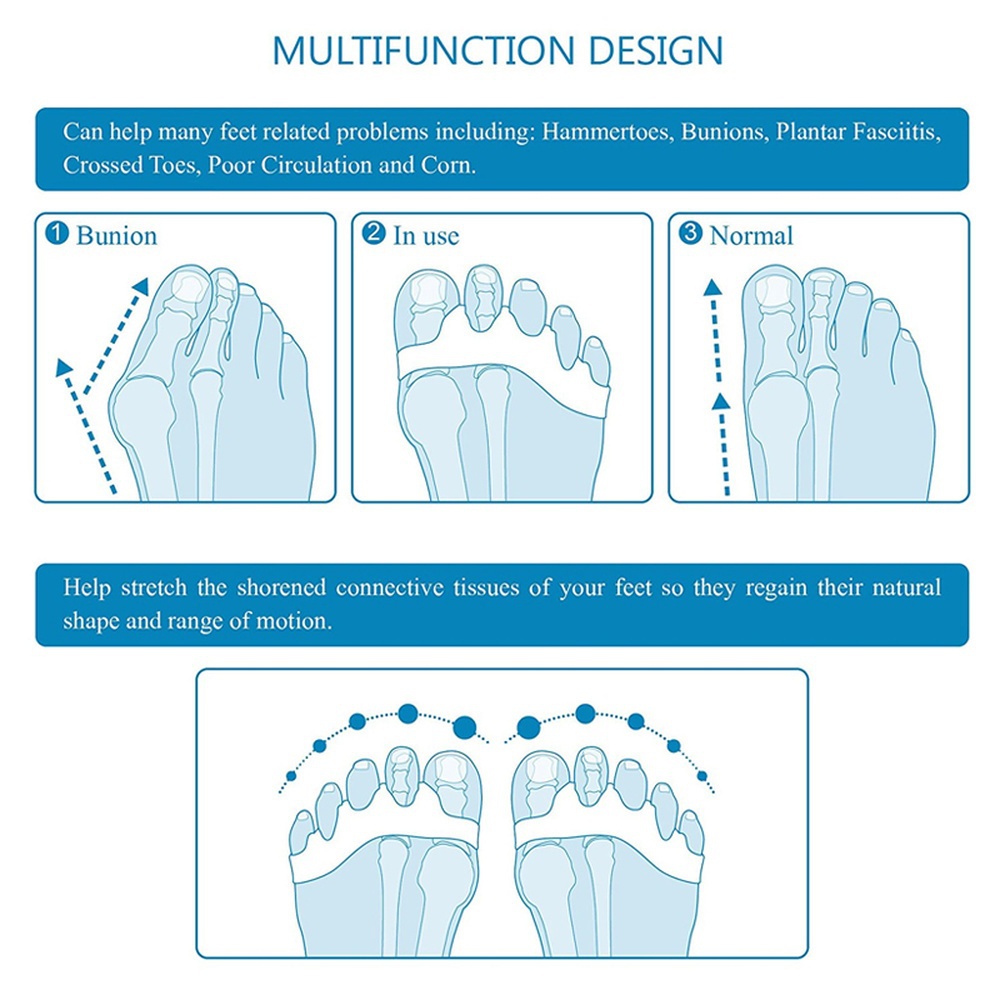 MULTIFUNCTION DESIGN

Can help many feet related problems including: Hammertoes, Bunions, Plantar Fasciitis, Crossed Toes, Poor Circulation and Corn.

1 Bunion

2 In use

3 Normal

Help stretch the shorened connective tissues of your feet so they regain their natural shape and range of motion.