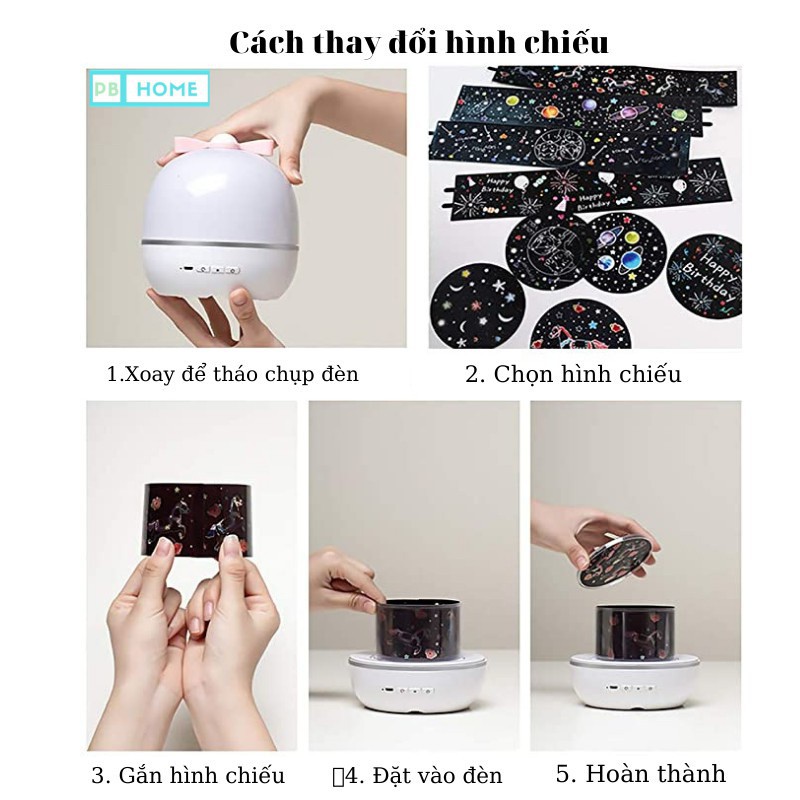 Cách thay đổi hình chiếu

PB HOME

Happy Birthday

Happy Birthday

1.Xoay để tháo chụp đèn

2. Chọn hình chiếu

3. Gắn hình chiếu

4. Đặt vào đèn

5. Hoàn thành