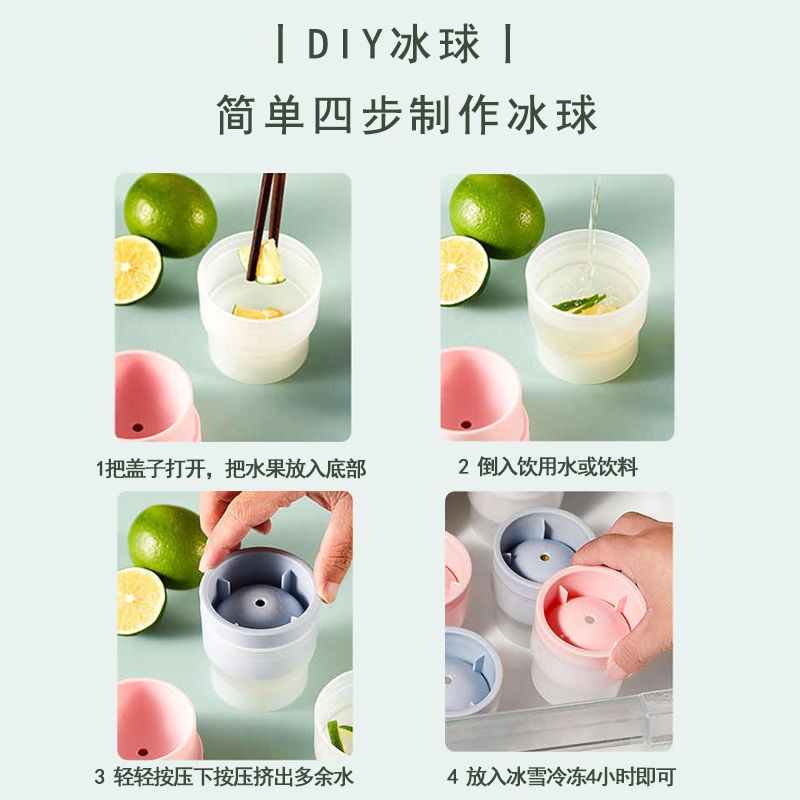 | DIY冰球 |

简单四步制作冰球

1把盖子打开，把水果放入底部

2 倒入饮用水或饮料

3 轻轻按压下按压挤出多余水

4 放入冰雪冷冻4小时即可