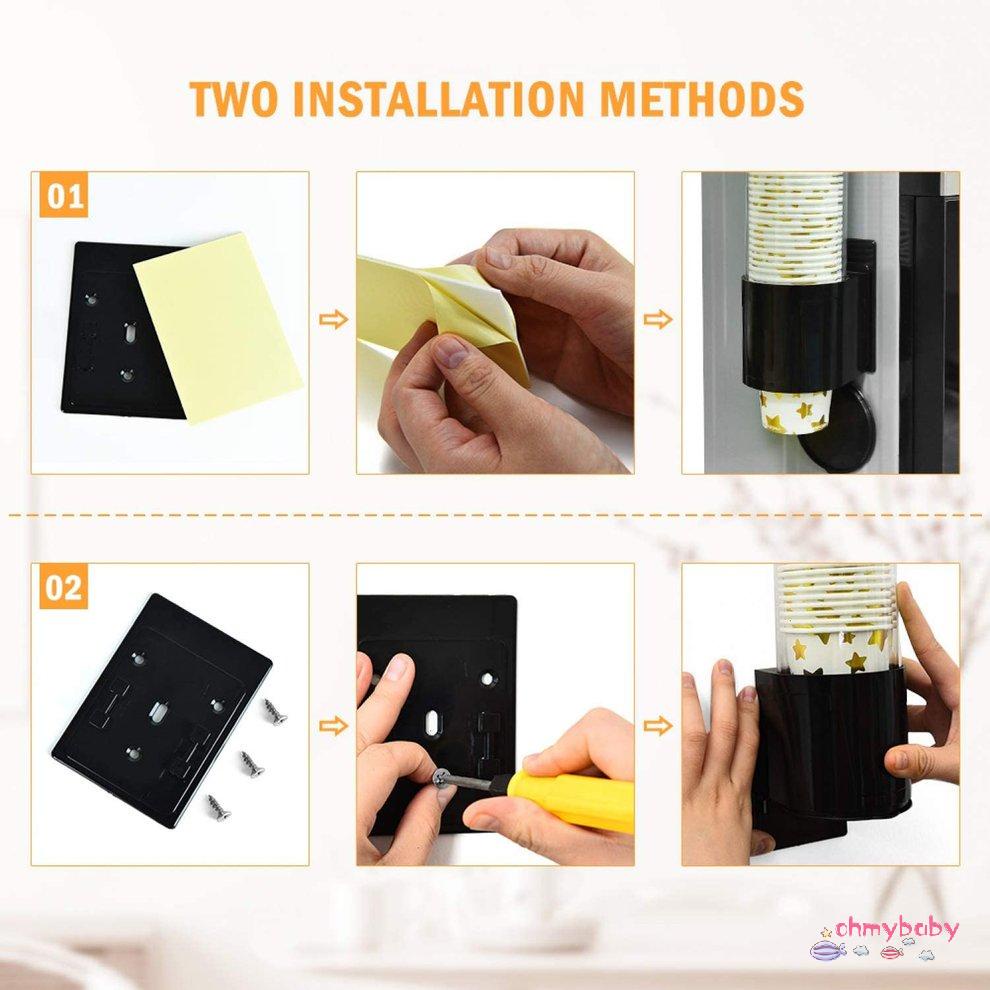 TWO INSTALLATION METHODS

01

02

ohmybaby