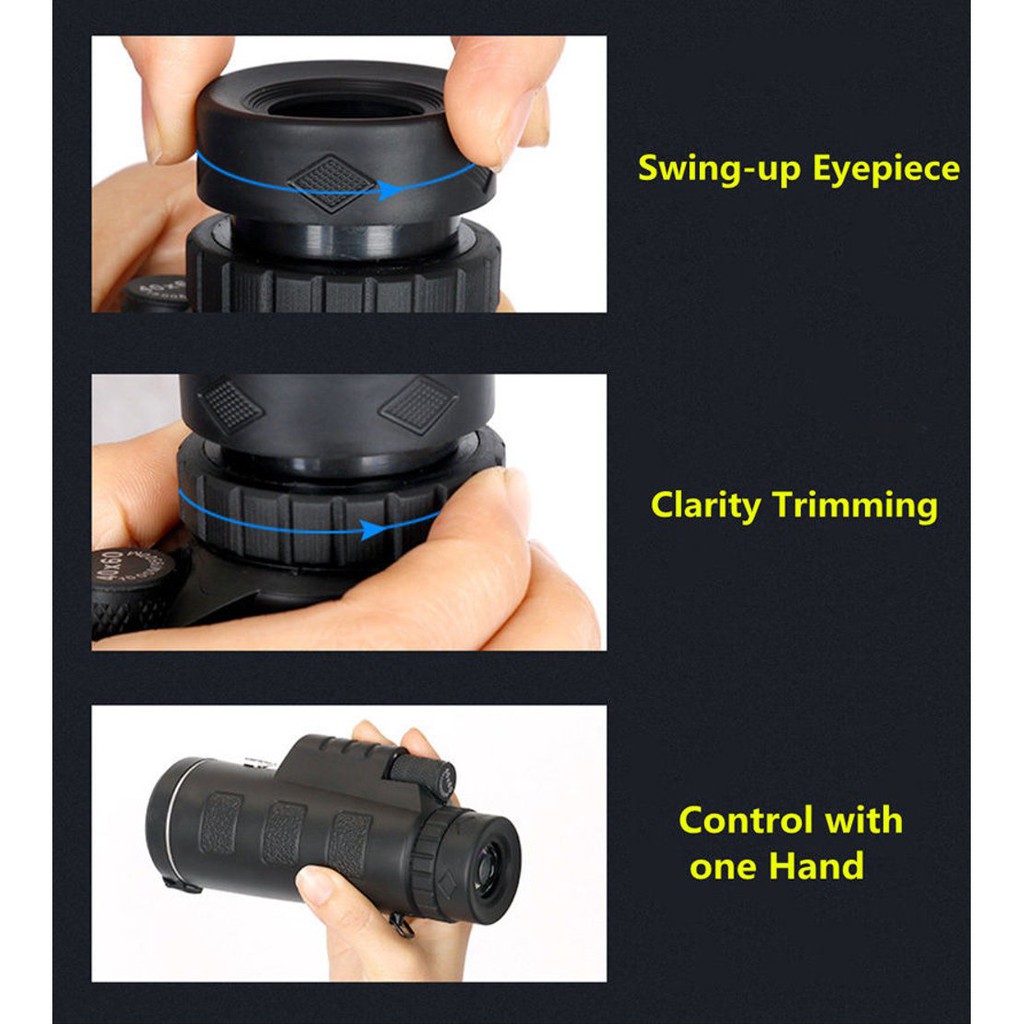 Swing-up Eyepiece

40x60

Clarity Trimming

Control with one Hand