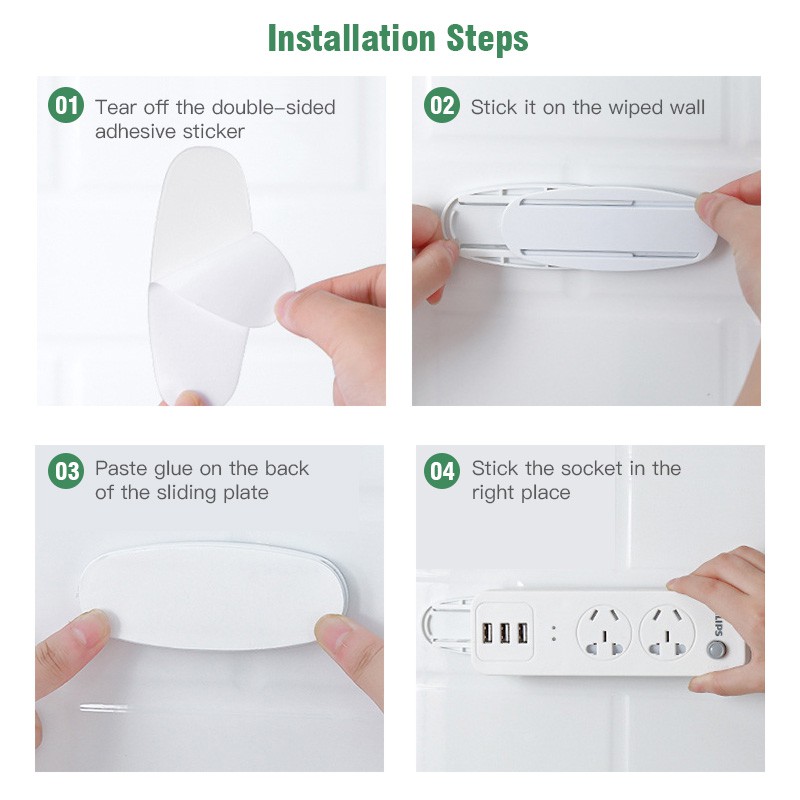 Installation Steps

01 Tear off the double-sided adhesive sticker

02 Stick it on the wiped wall

03 Paste glue on the back of the sliding plate

04 Stick the socket in the right place

LIPS