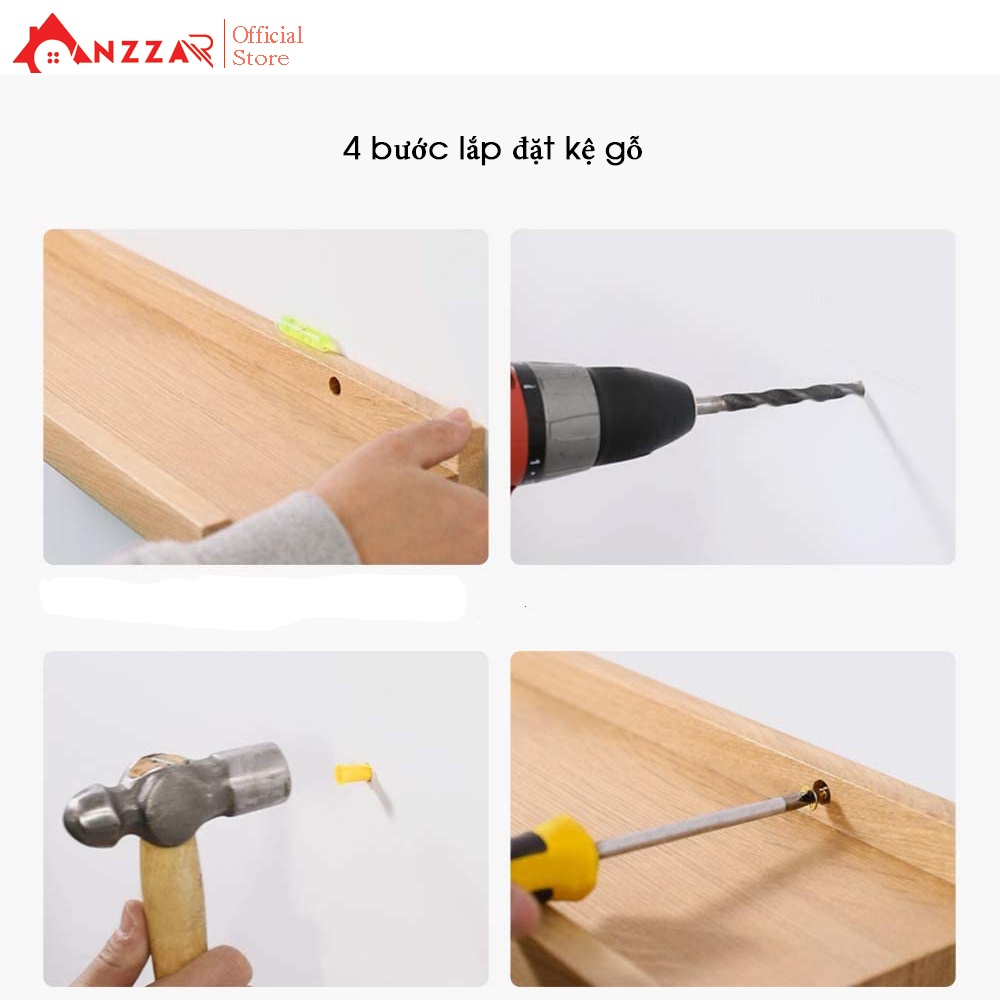 ANZZAR Official Store

4 bước lắp đặt kệ gỗ