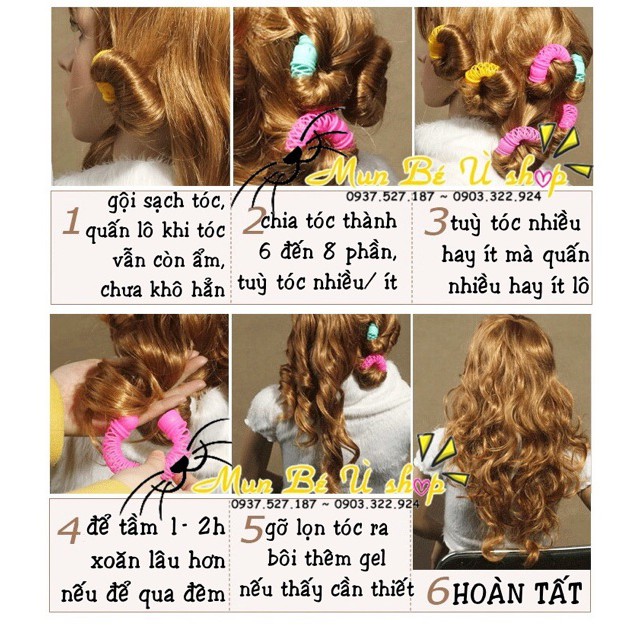 Mun Bé Ù shop
0937.527.187 ~ 0903.322.924

1 gội sạch tóc, quấn lô khi tóc vẫn còn ẩm, chưa khô hẳn

2 chia tóc thành 6 đến 8 phần, tuỳ tóc nhiều/ ít

3 tuỳ tóc nhiều hay ít mà quấn nhiều hay ít lô

Mun Bé Ù shop
0937.527.187 ~ 0903.322.924

4 để tầm 1- 2h xoăn lâu hơn nếu để qua đêm

5 gỡ lọn tóc ra bôi thêm gel nếu thấy cần thiết

6 HOÀN TẤT