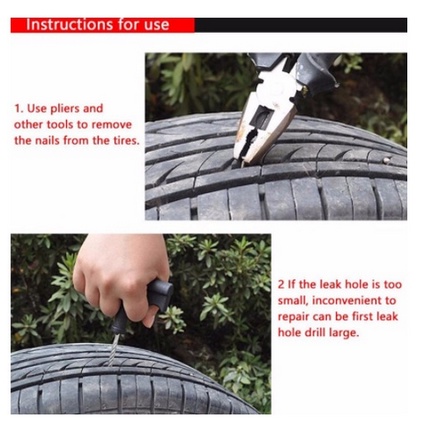 Instructions for use

1. Use pliers and other tools to remove the nails from the tires.

2 If the leak hole is too small, inconvenient to repair can be first leak hole drill large.