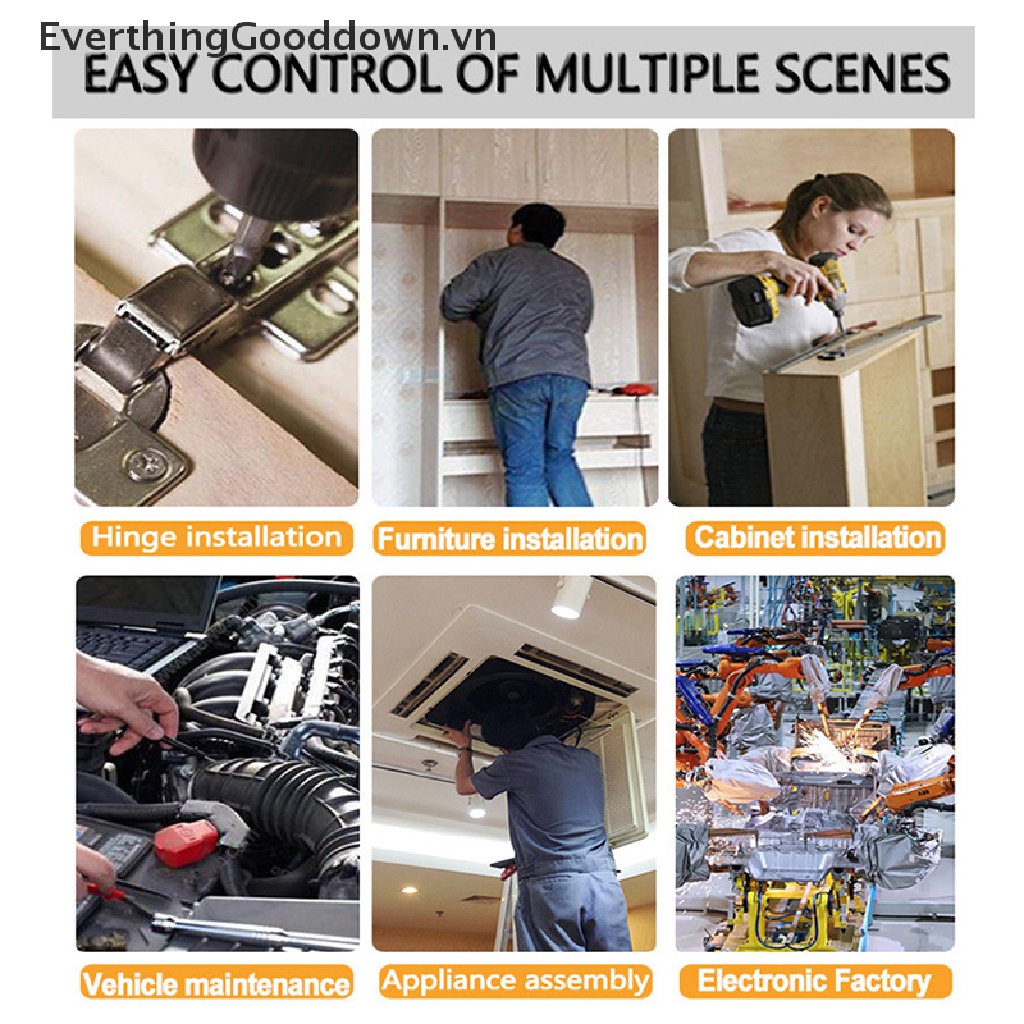 EverthingGooddown.vn
EASY CONTROL OF MULTIPLE SCENES

Hinge installation
Furniture installation
Cabinet installation

Vehicle maintenance
Appliance assembly
Electronic Factory