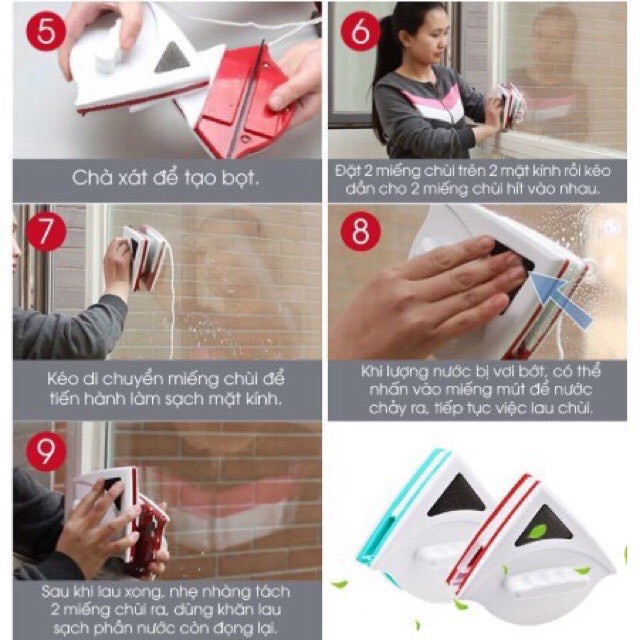 5

Chà xát để tạo bọt.

6

Đặt 2 miếng chùi trên 2 mặt kính rồi kéo dần cho 2 miếng chùi hít vào nhau.

7

Kéo di chuyển miếng chùi để tiến hành làm sạch mặt kính.

8

Khi lượng nước bị vơi bớt, có thể nhấn vào miếng mút để nước chảy ra, tiếp tục việc lau chùi.

9

Sau khi lau xong, nhẹ nhàng tách 2 miếng chùi ra, dùng khăn lau sạch phần nước còn đọng lại.