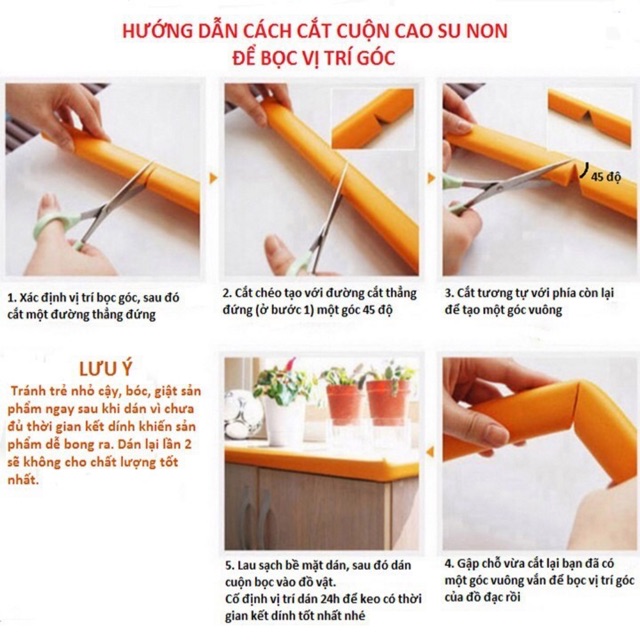 HƯỚNG DẪN CÁCH CẮT CUỘN CAO SU NON
ĐỂ BỌC VỊ TRÍ GÓC

45 độ

1. Xác định vị trí bọc góc, sau đó cắt một đường thẳng đứng

2. Cắt chéo tạo với đường cắt thẳng đứng (ở bước 1) một góc 45 độ

3. Cắt tương tự với phía còn lại để tạo một góc vuông

LƯU Ý
Tránh trẻ nhỏ cậy, bóc, giật sản phẩm ngay sau khi dán vì chưa đủ thời gian kết dính khiến sản phẩm dễ bong ra. Dán lại lần 2 sẽ không cho chất lượng tốt nhất.

5. Lau sạch bề mặt dán, sau đó dán cuộn bọc vào đồ vật.
Cố định vị trí dán 24h để keo có thời gian kết dính tốt nhất nhé

4. Gập chỗ vừa cắt lại bạn đã có một góc vuông vắn để bọc vị trí góc của đồ đạc rồi