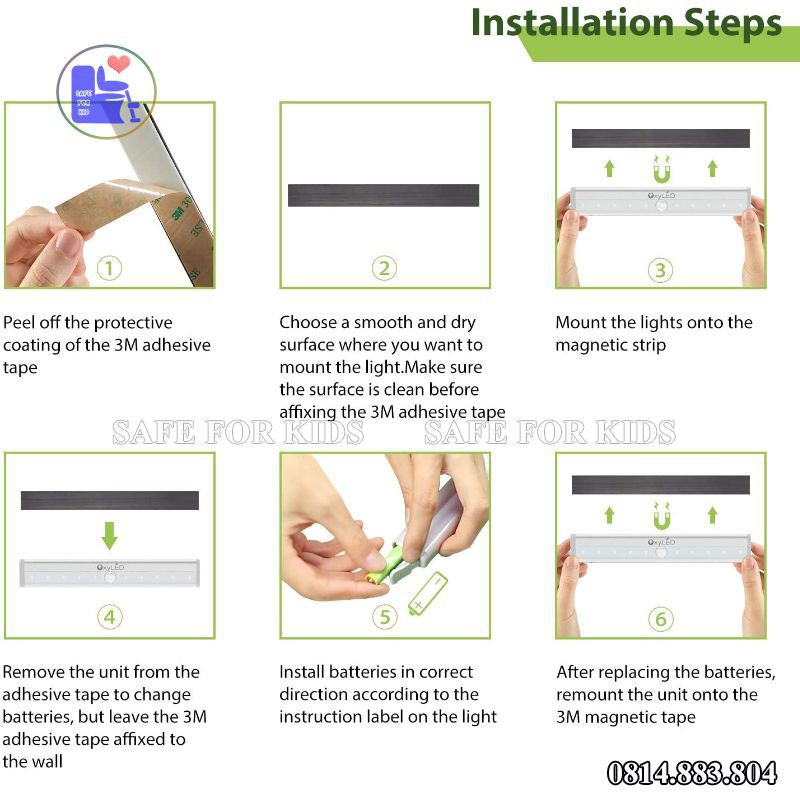 Installation Steps

SAFE FOR KID

3M

①

Peel off the protective coating of the 3M adhesive tape

②

Choose a smooth and dry surface where you want to mount the light.Make sure the surface is clean before affixing the 3M adhesive tape

OxyLED

③

Mount the lights onto the magnetic strip

SAFE FOR KIDS SAFE FOR KIDS

OxyLED

④

Remove the unit from the adhesive tape to change batteries, but leave the 3M adhesive tape affixed to the wall

⑤

Install batteries in correct direction according to the instruction label on the light

OxyLED

⑥

After replacing the batteries, remount the unit onto the 3M magnetic tape

0814.883.804