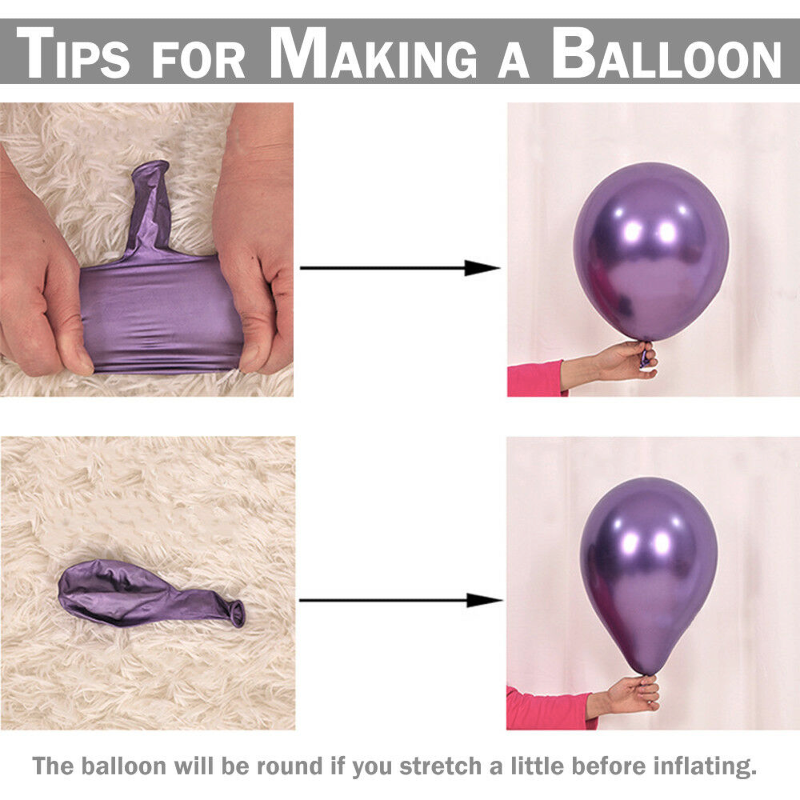 TIPS FOR MAKING A BALLOON

The balloon will be round if you stretch a little before inflating.