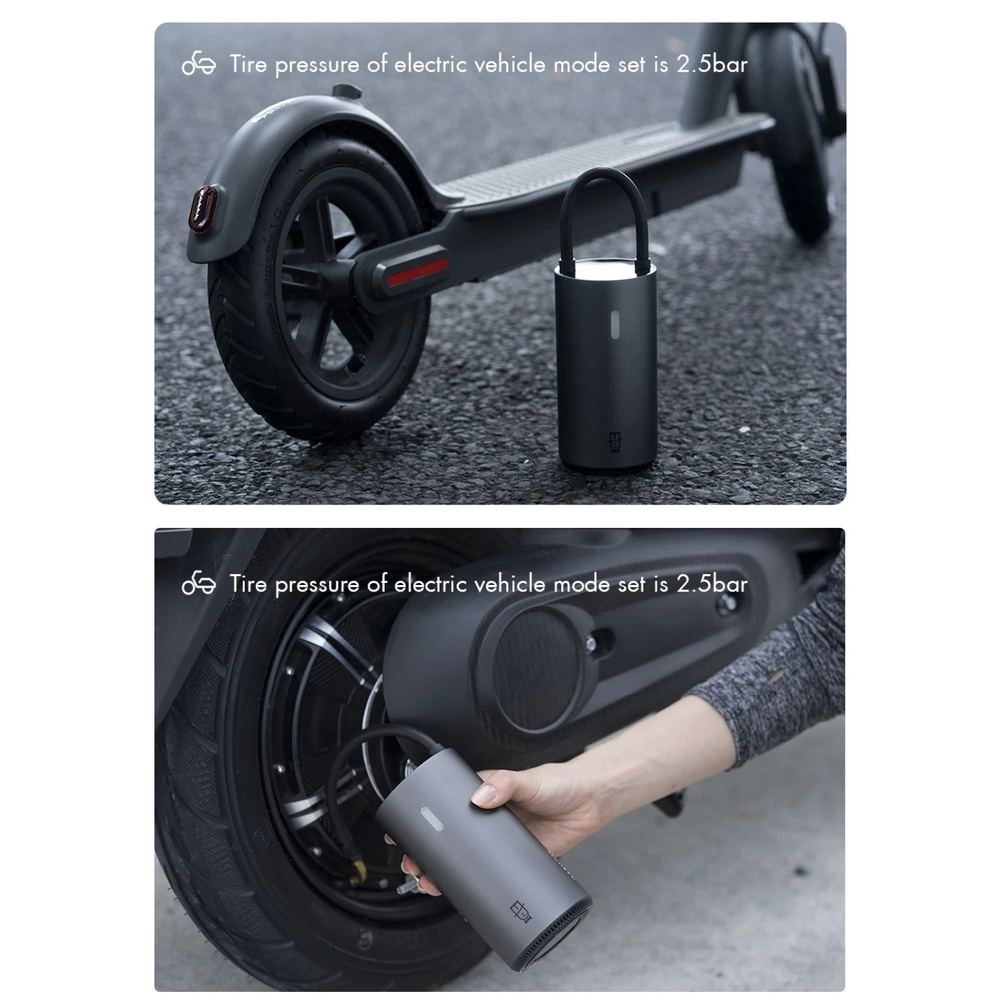 Tire pressure of electric vehicle mode set is 2.5bar

Tire pressure of electric vehicle mode set is 2.5bar